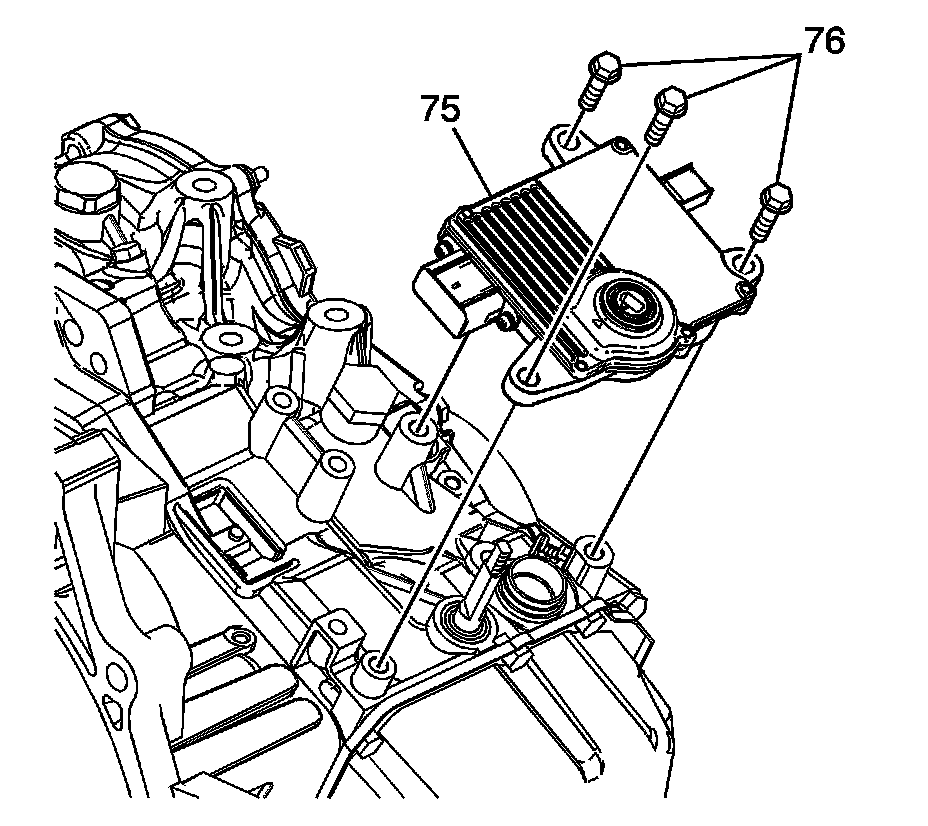 76
75