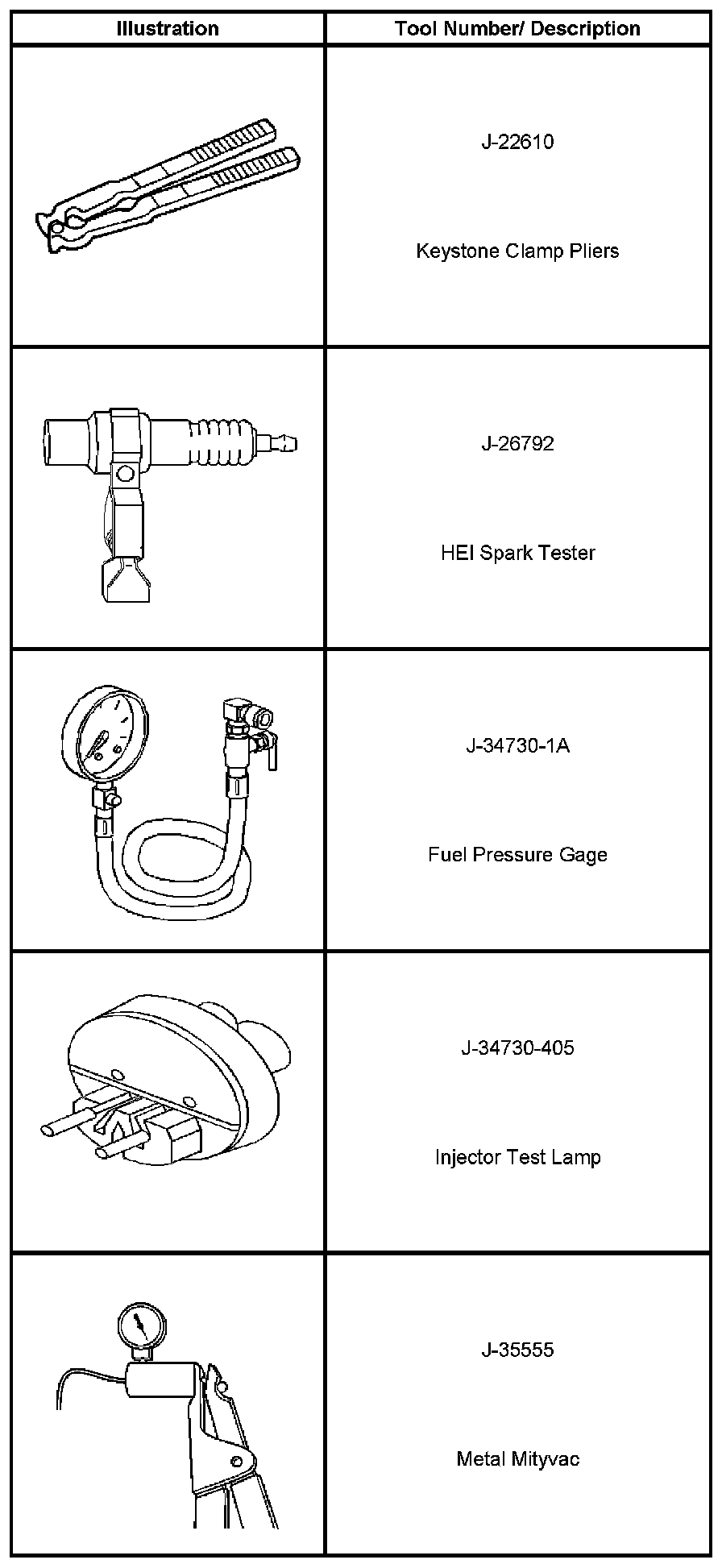 | Illustration | Tool Number/ Description |
|---|---|
| | J-22610 Keystone Clamp Pliers |
| | J-26792 HEI Spark Tester |
| | J-34730-1A Fuel Pressure Gage |
| | J-34730-405 Injector Test Lamp |
| | J-35555 Metal Mityvac |