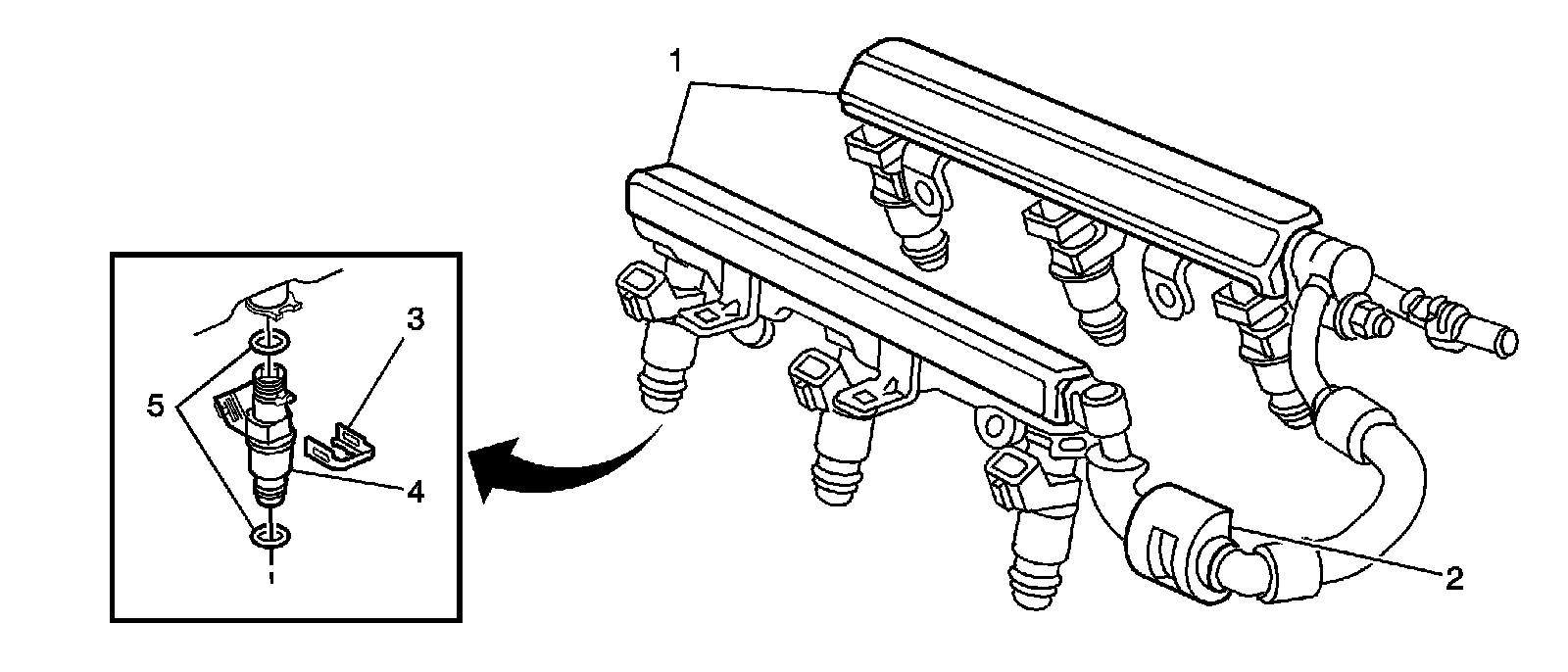 1
3
5
4
2