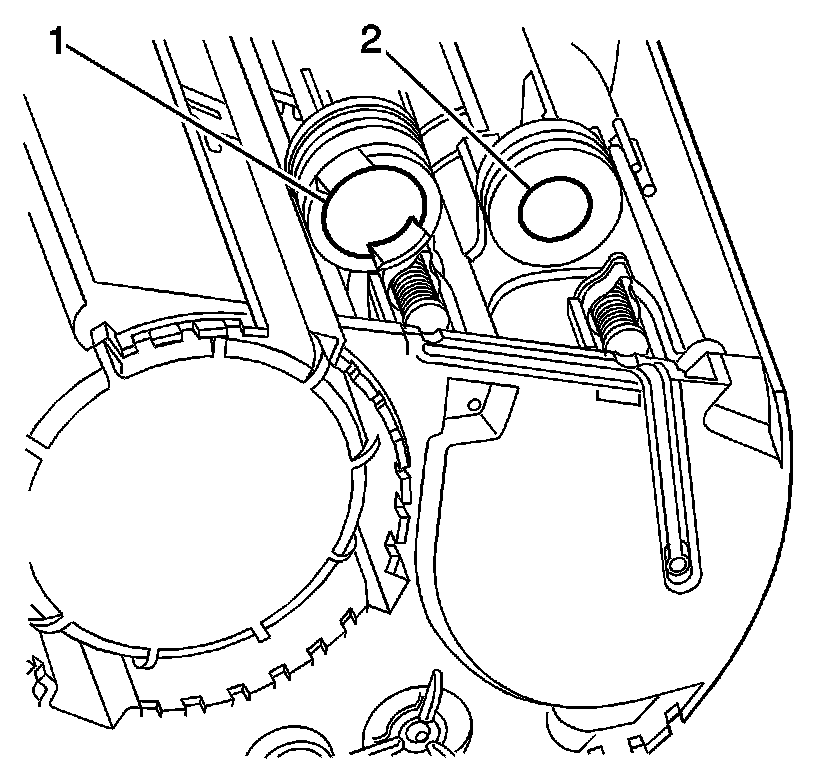 1
2