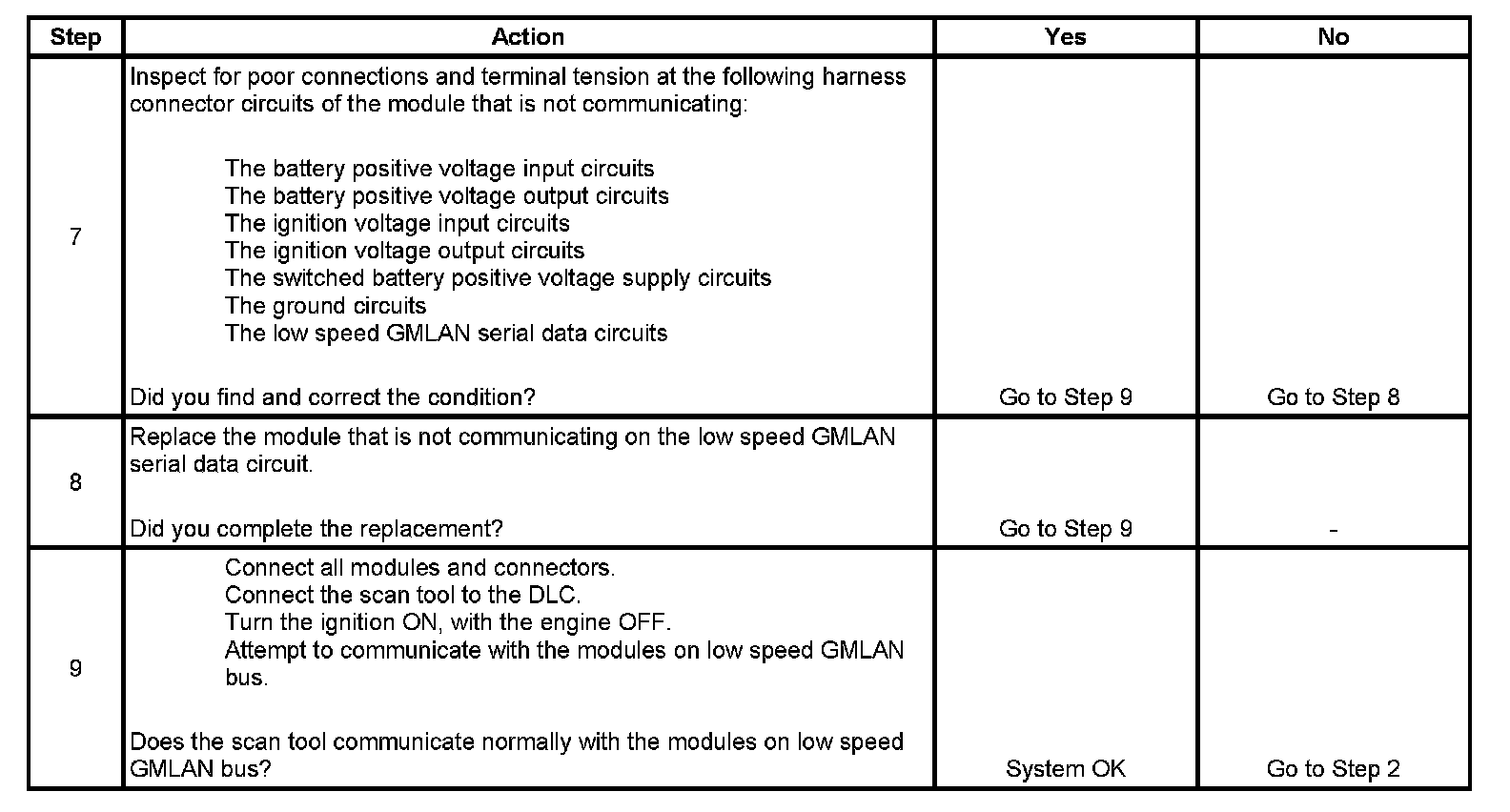 | Step | Action | Yes | No |
|---|---|---|---|
| 7 | Inspect for poor connections and terminal tension at the following harness connector circuits of the module that is not communicating:<br><br>The battery positive voltage input circuits<br>The battery positive voltage output circuits<br>The ignition voltage input circuits<br>The ignition voltage output circuits<br>The switched battery positive voltage supply circuits<br>The ground circuits<br>The low speed GMLAN serial data circuits<br><br>Did you find and correct the condition? | Go to Step 9 | Go to Step 8 |
| 8 | Replace the module that is not communicating on the low speed GMLAN serial data circuit.<br><br>Did you complete the replacement? | Go to Step 9 | - |
| 9 | Connect all modules and connectors.<br>Connect the scan tool to the DLC.<br>Turn the ignition ON, with the engine OFF.<br>Attempt to communicate with the modules on low speed GMLAN bus.<br><br>Does the scan tool communicate normally with the modules on low speed GMLAN bus? | System OK | Go to Step 2 |