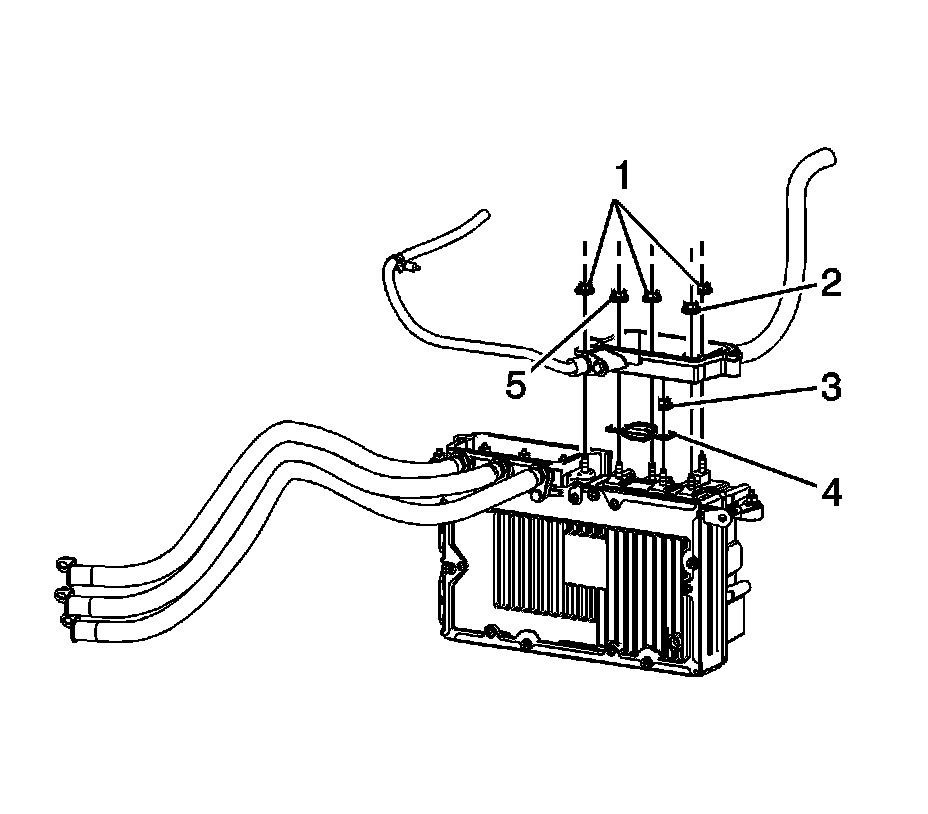 1
2
5
3
4