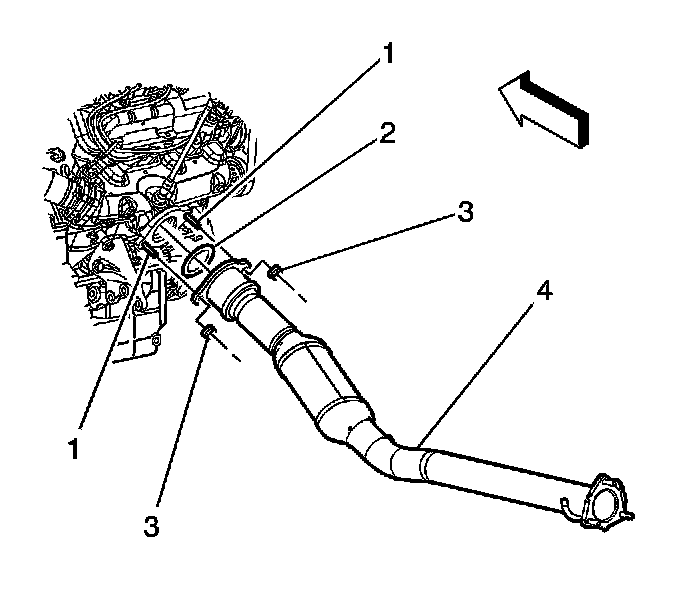 1
2
3
4
1
3