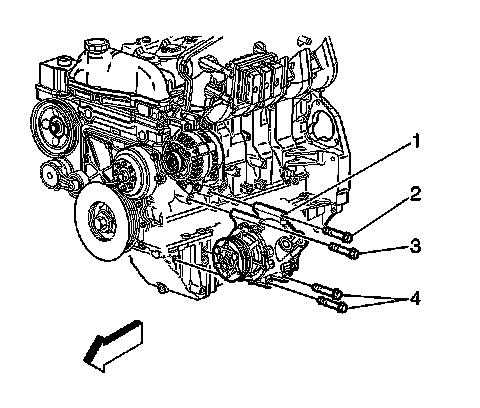 1
2
3
4