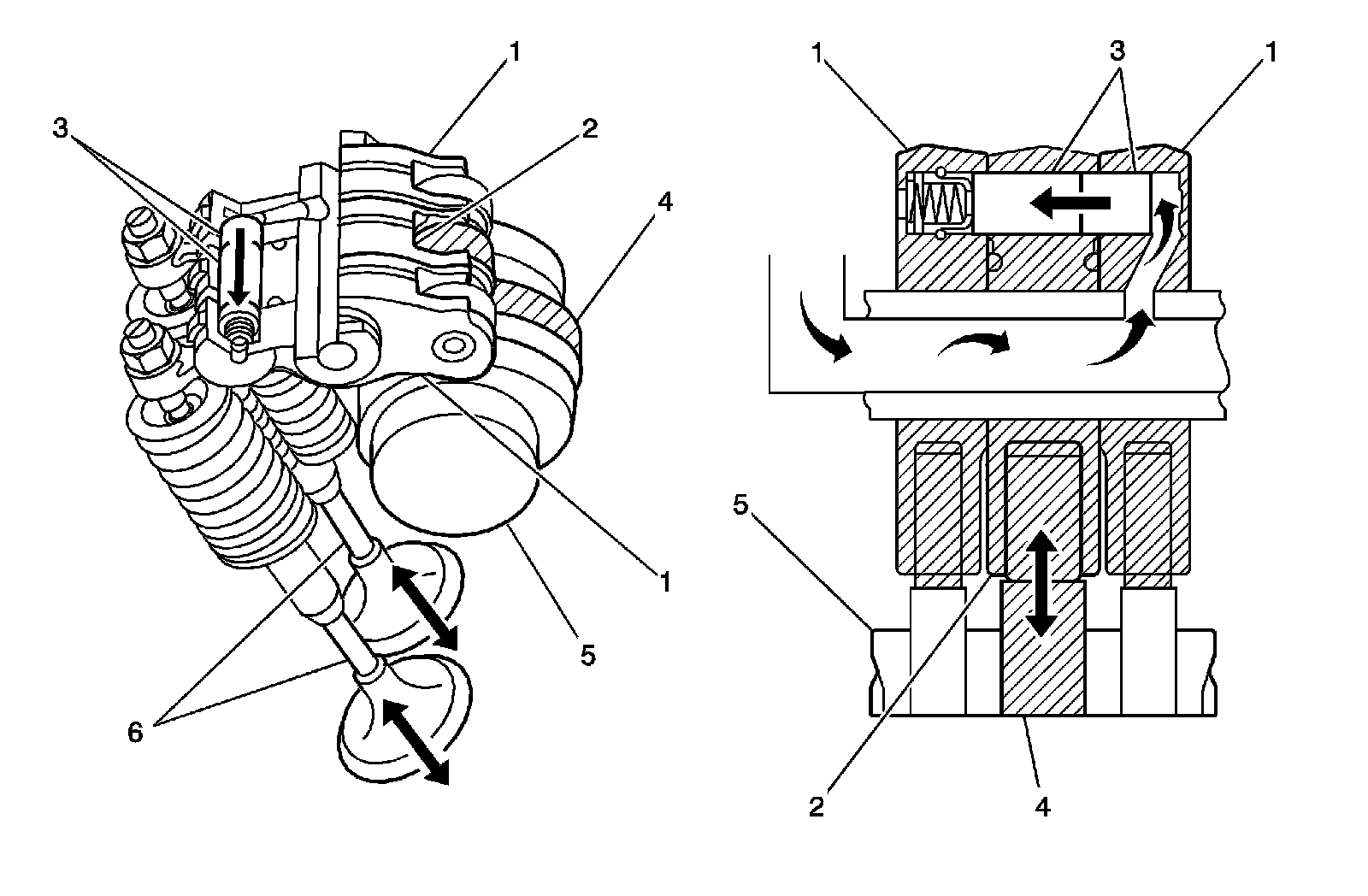 1
3
2
4
1
5
6

1
3
1
5
2
4