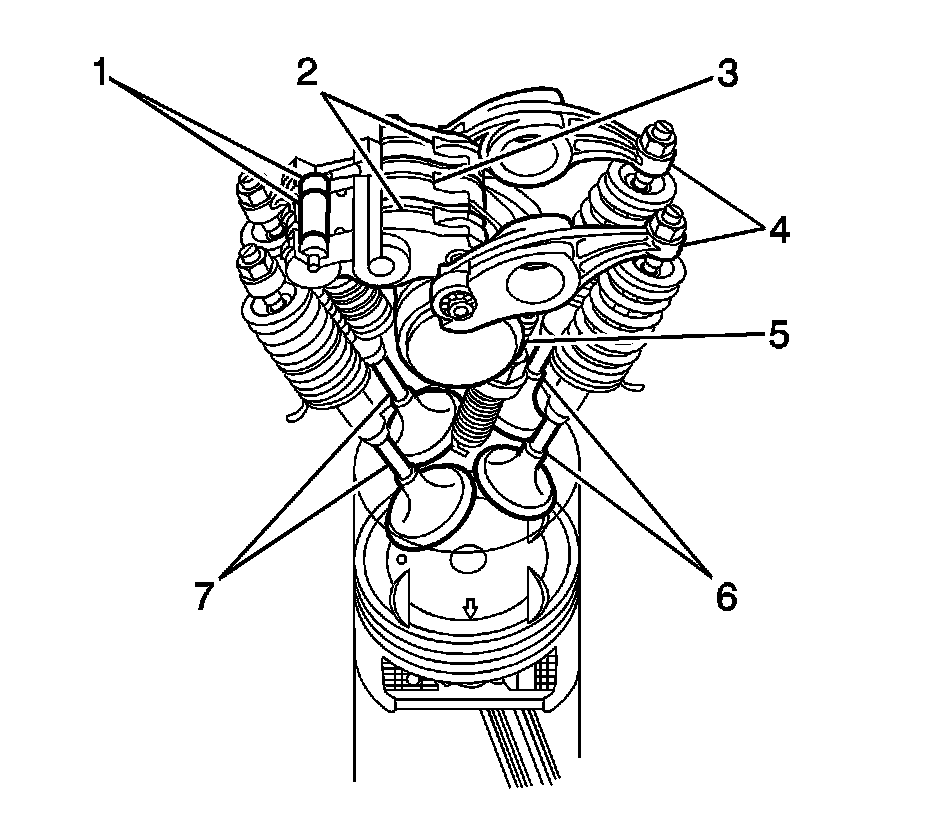 1
2
3
4
5
7
6