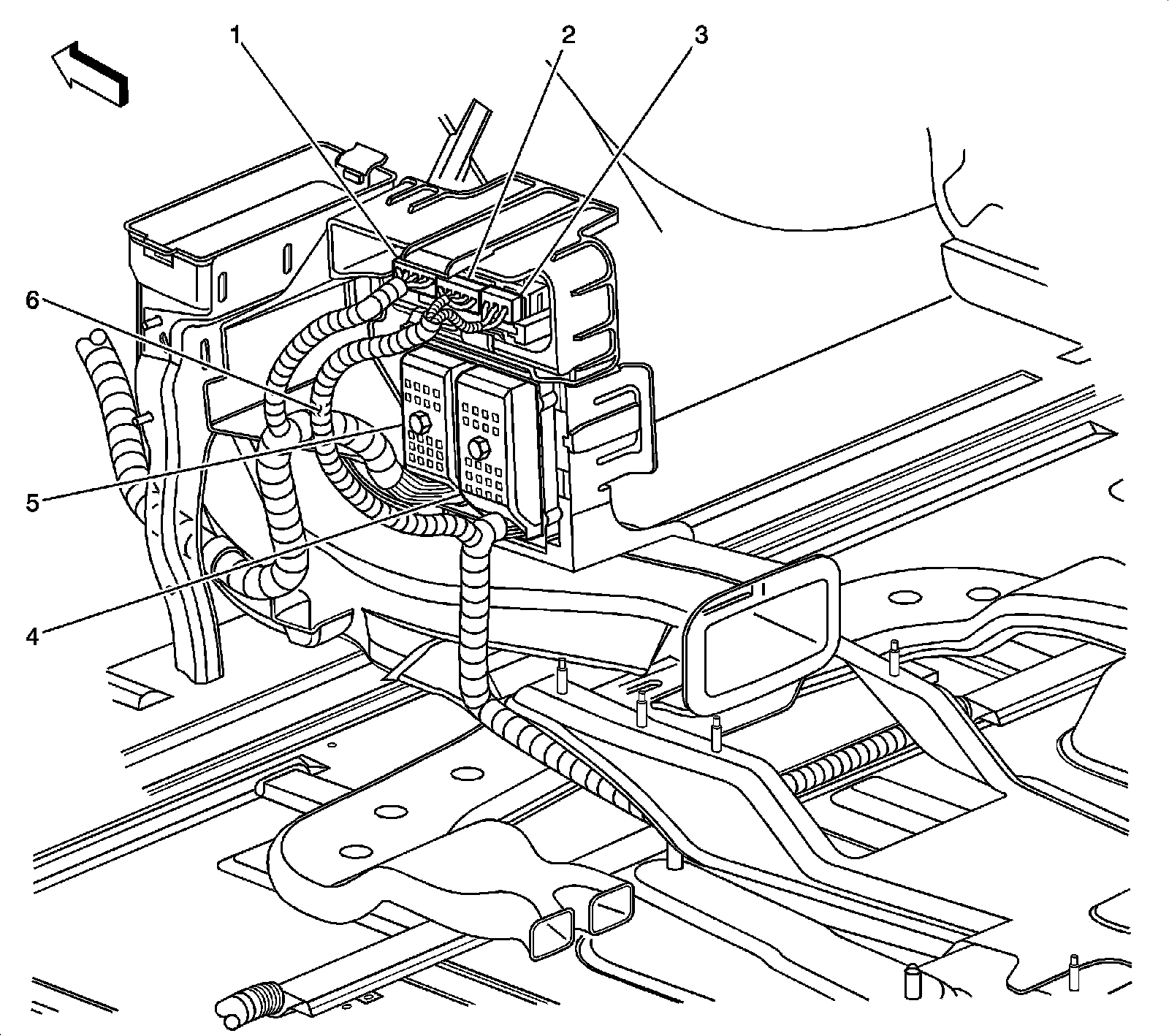 1
2
3
6
5
4