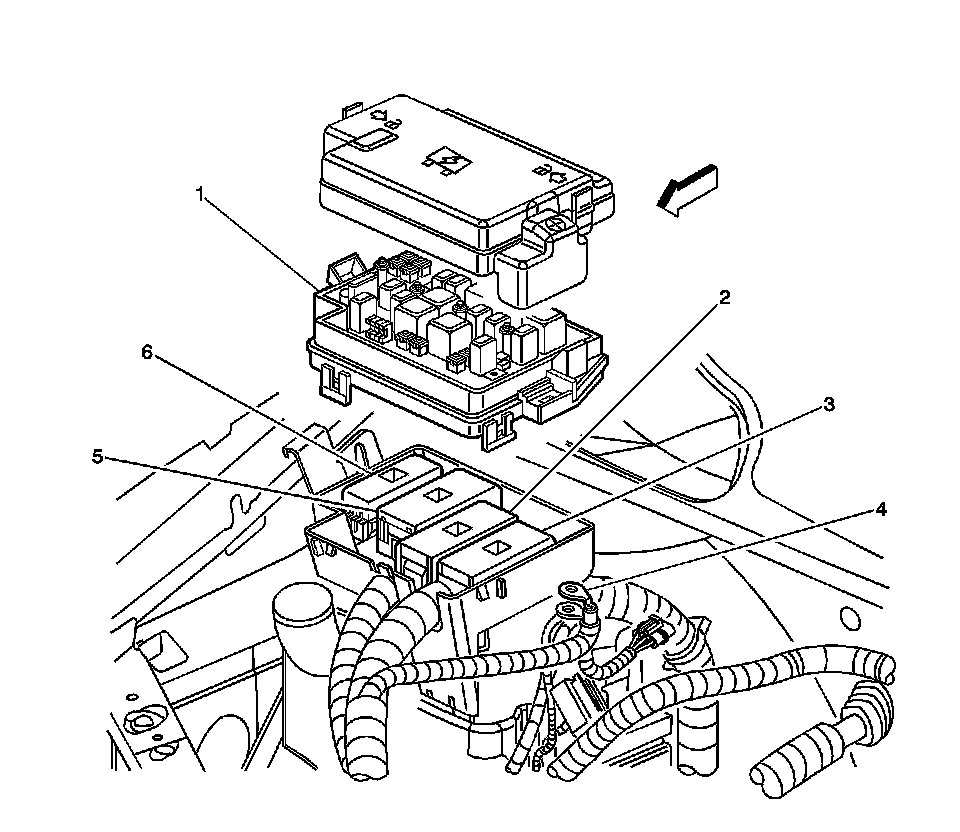 1
2
6
3
5
4