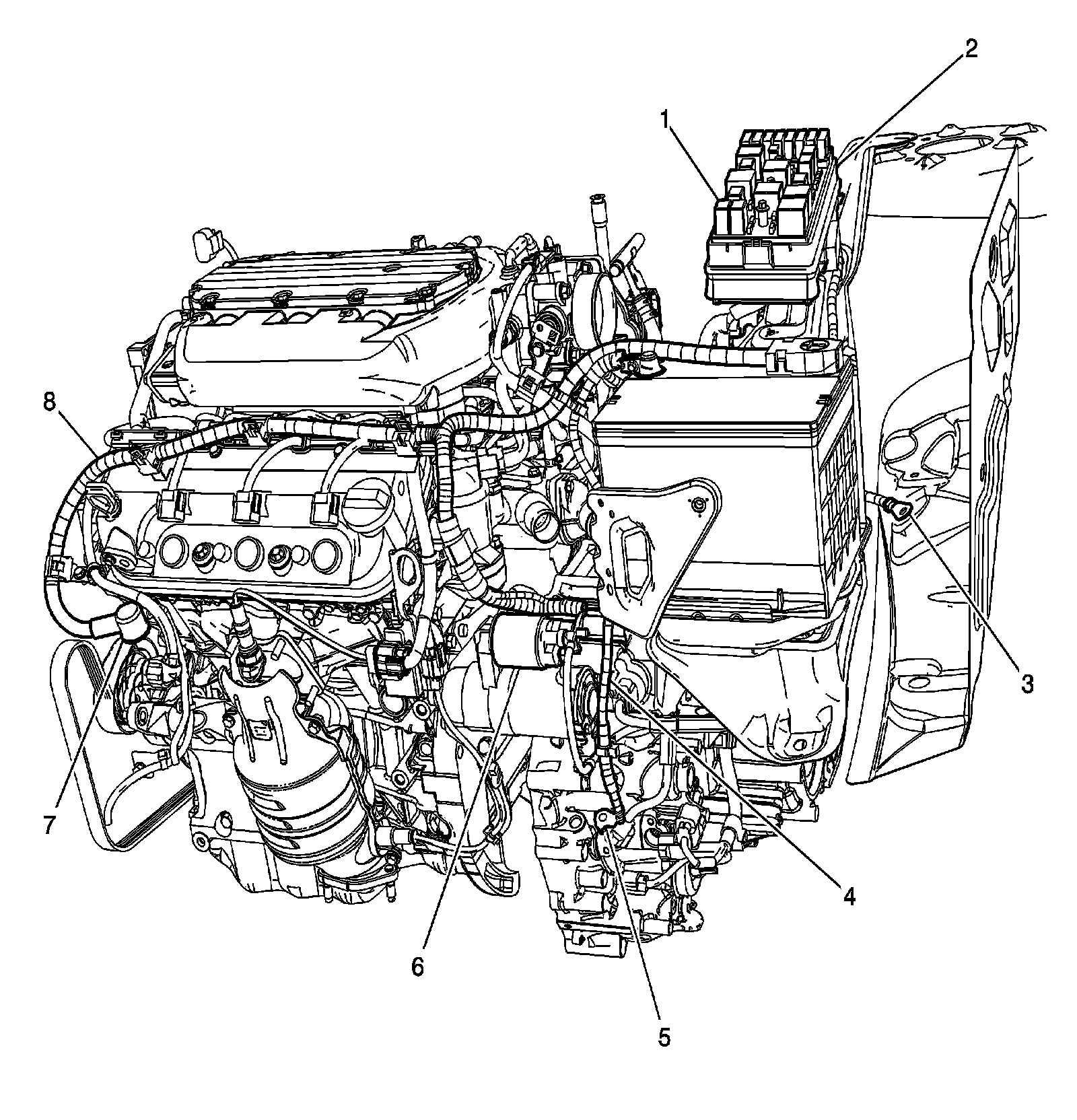 2
1
8
3
7
4
6
5