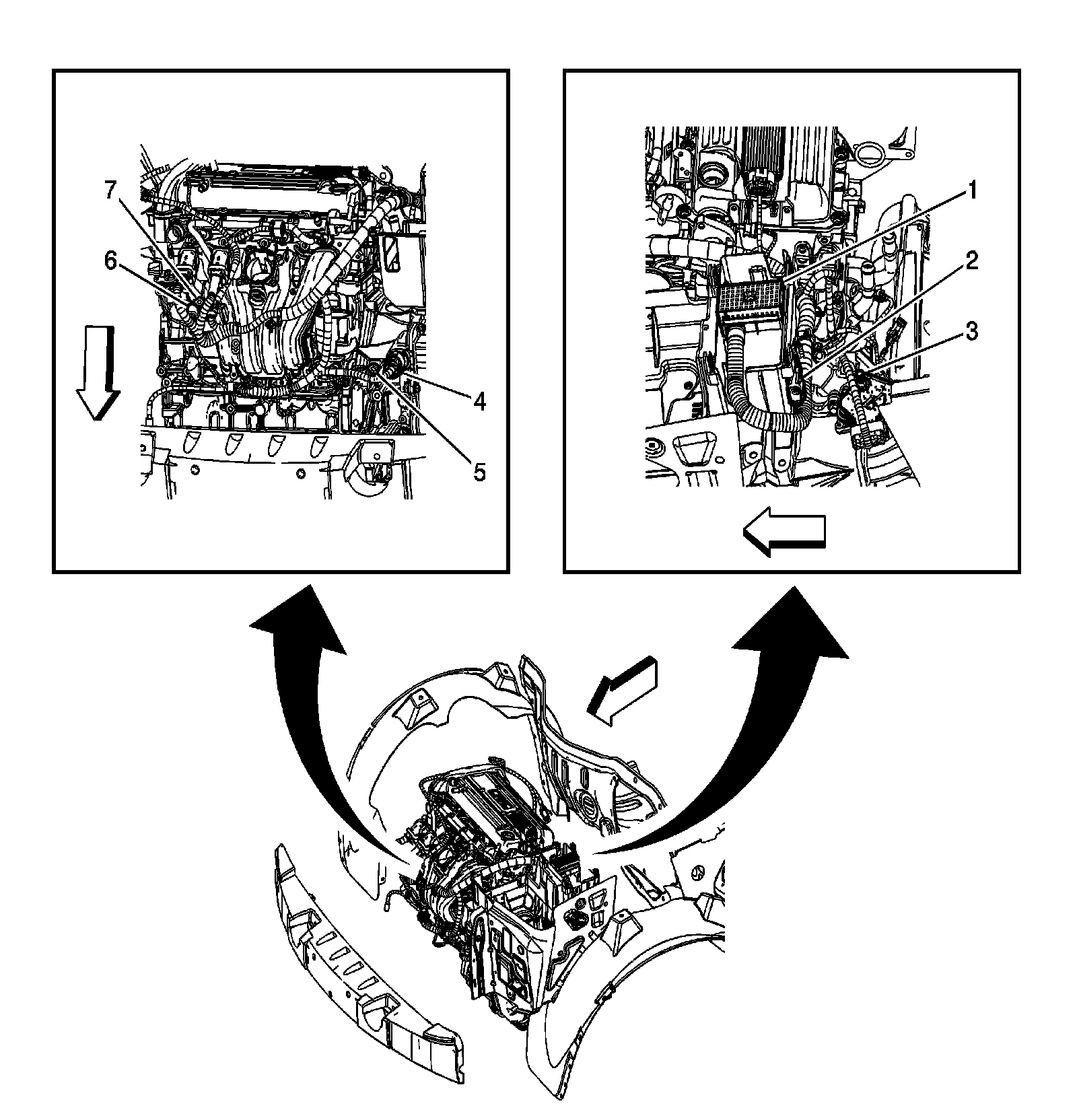 7
6
4
5
1
2
3