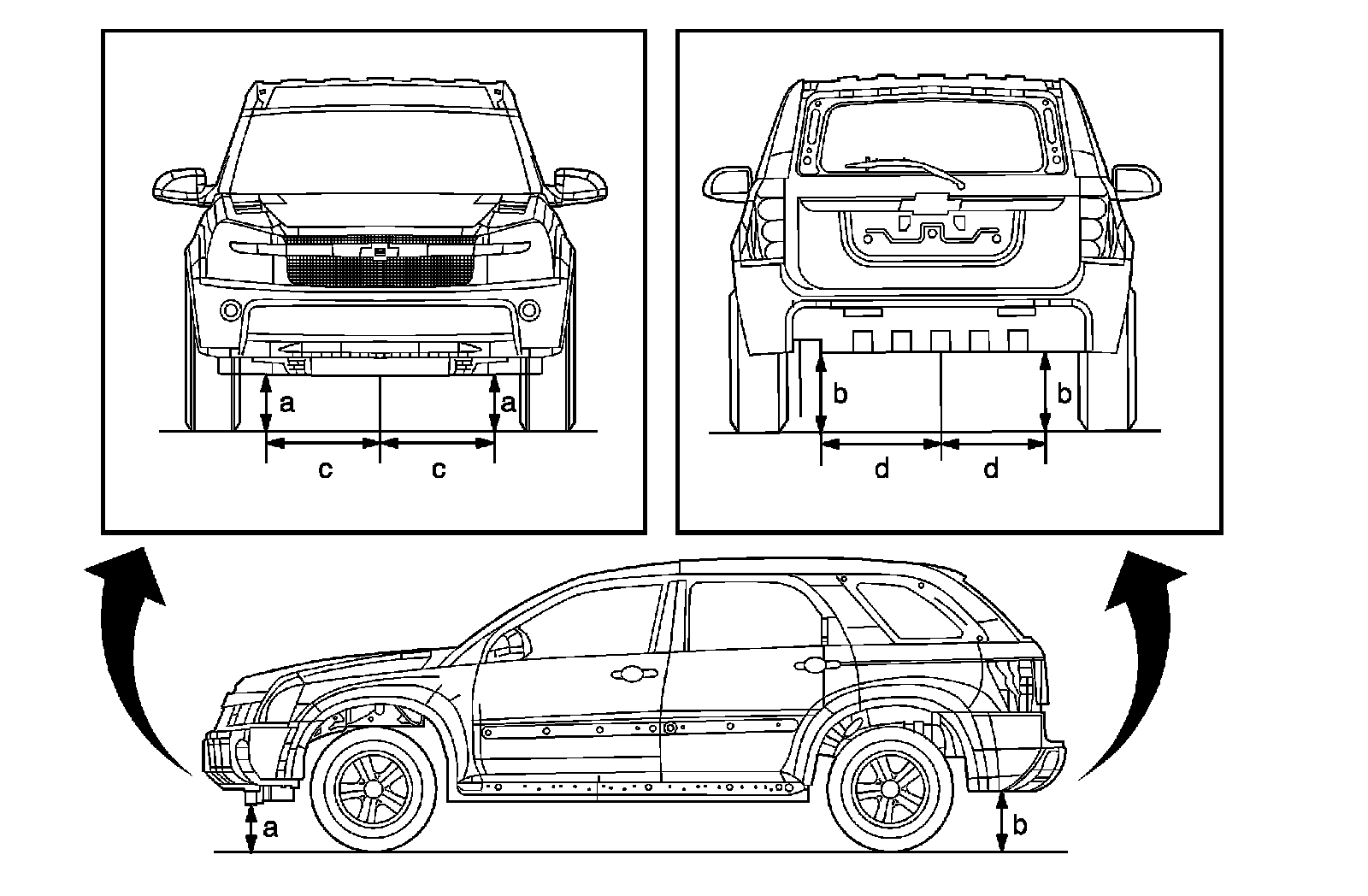 a
a
c
c
b
b
d
d
a
b