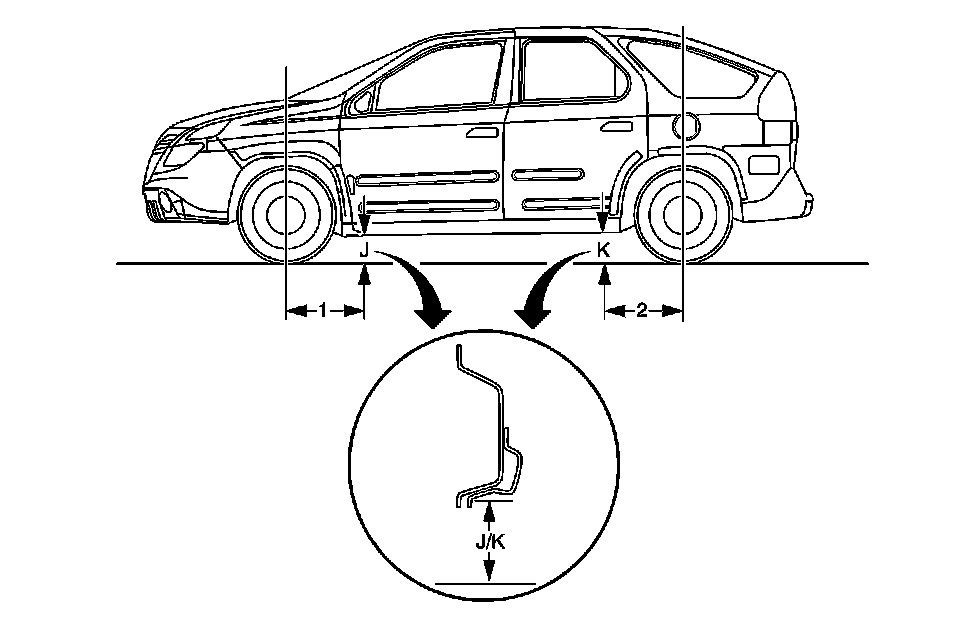 J
K
1
2
J/K