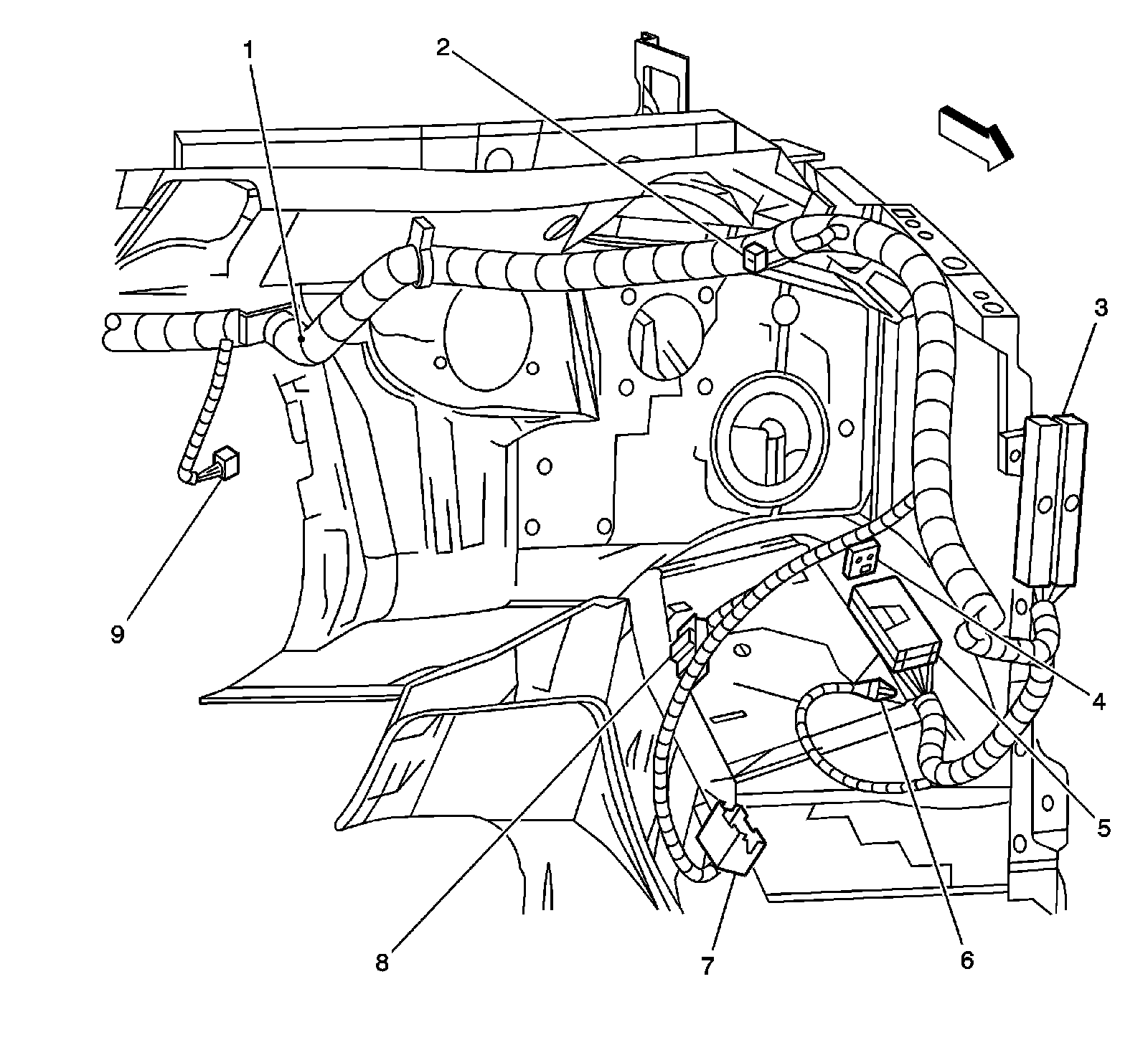 1
2
3
9
4
5
8
7
6