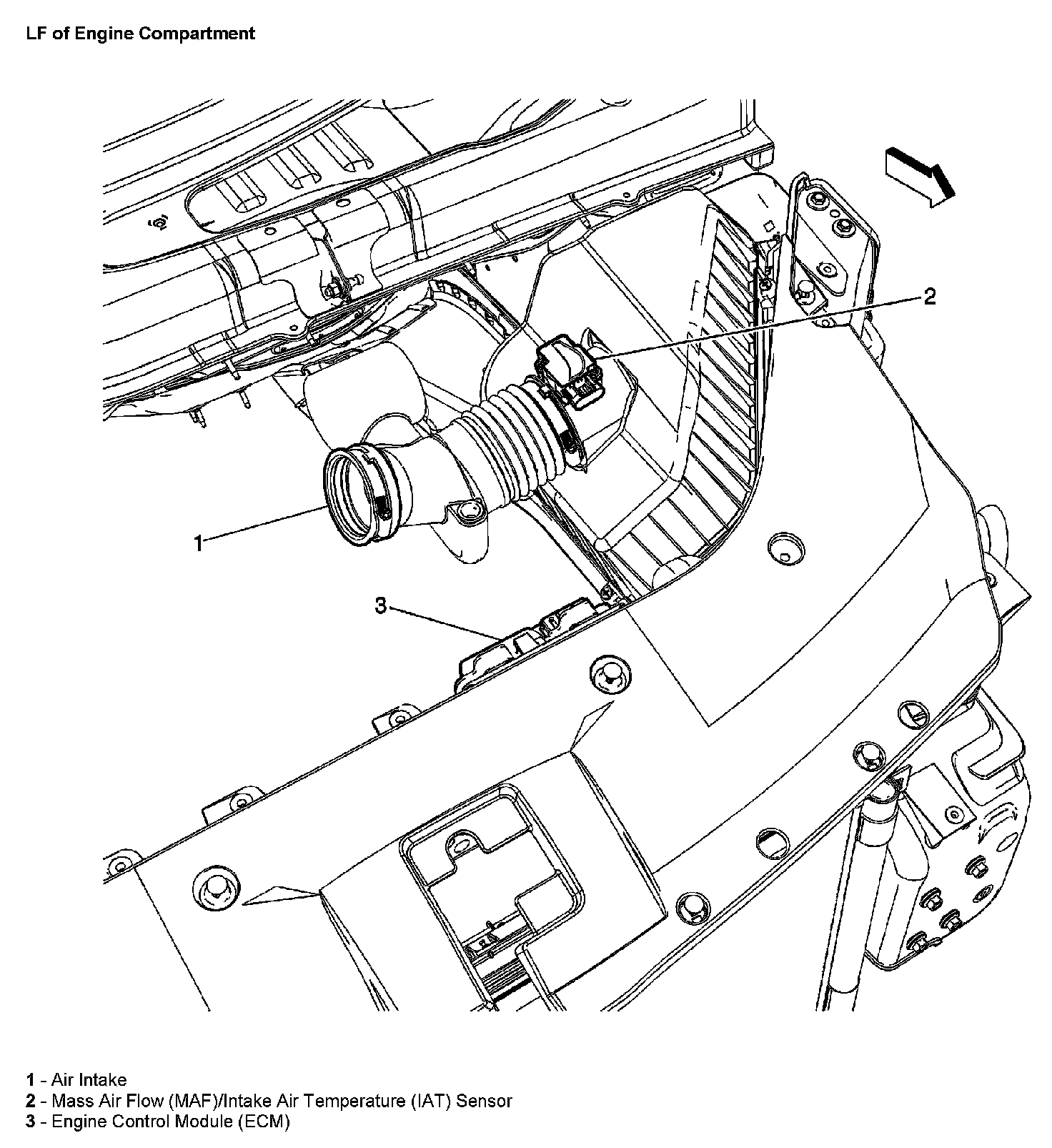 LF of Engine Compartment

2

1

3

1 - Air Intake
2 - Mass Air Flow (MAF)/Intake Air Temperature (IAT) Sensor
3 - Engine Control Module (ECM)