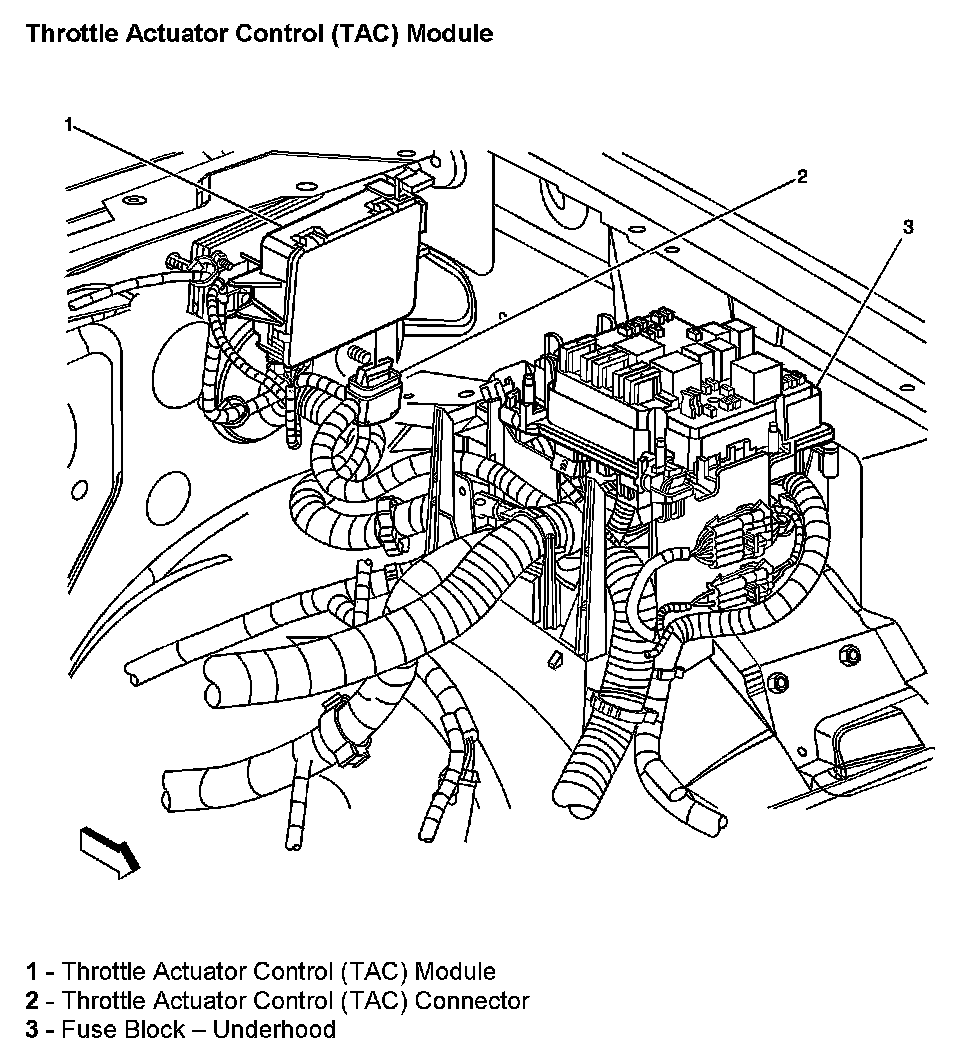 Throttle Actuator Control (TAC) Module

1

2

3

1 - Throttle Actuator Control (TAC) Module
2 - Throttle Actuator Control (TAC) Connector
3 - Fuse Block – Underhood