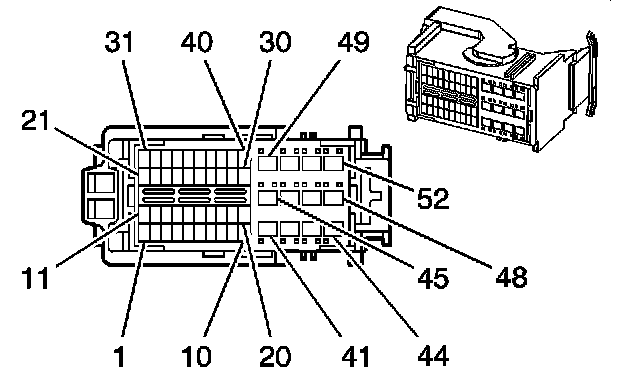 31 40 30 49

21

52

11

45

48

1 10 20 41 44