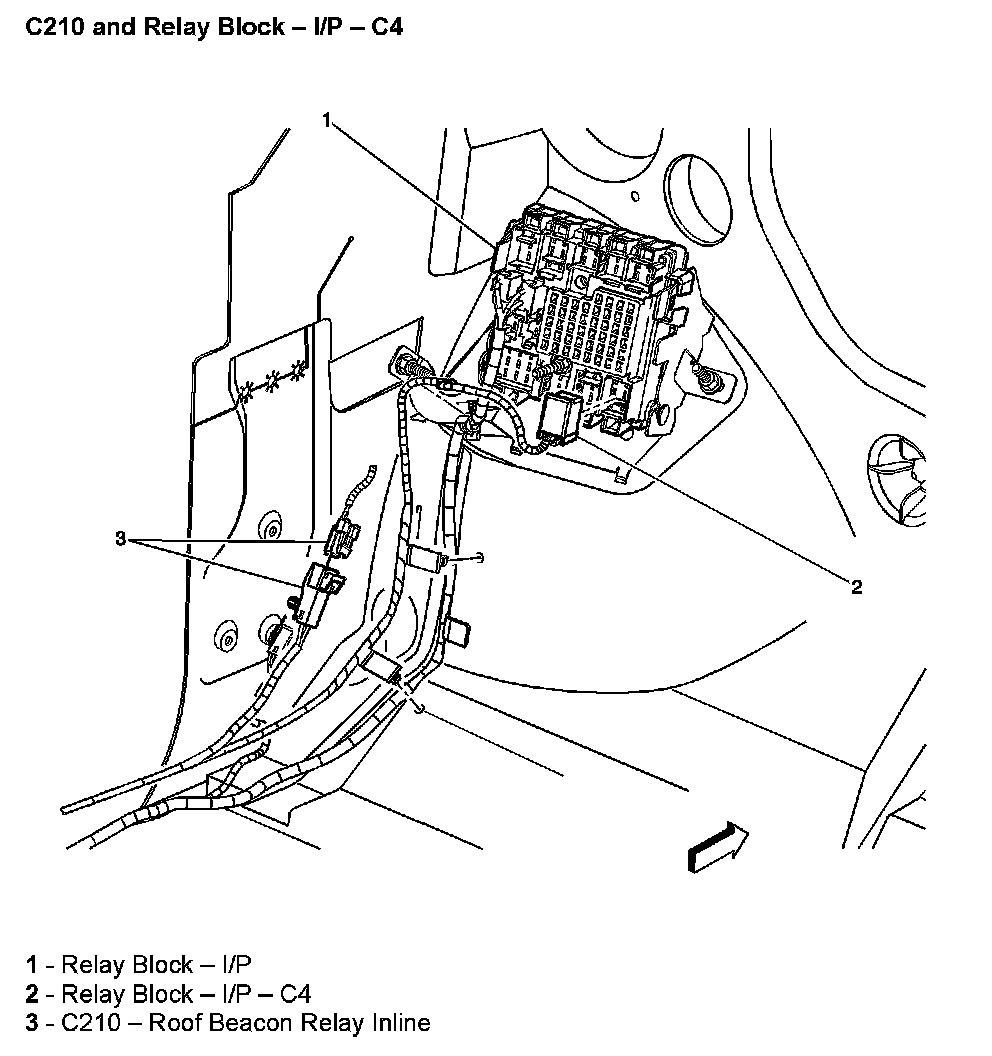 C210 and Relay Block – I/P – C4

1

3

2

1 - Relay Block – I/P
2 - Relay Block – I/P – C4
3 - C210 – Roof Beacon Relay Inline