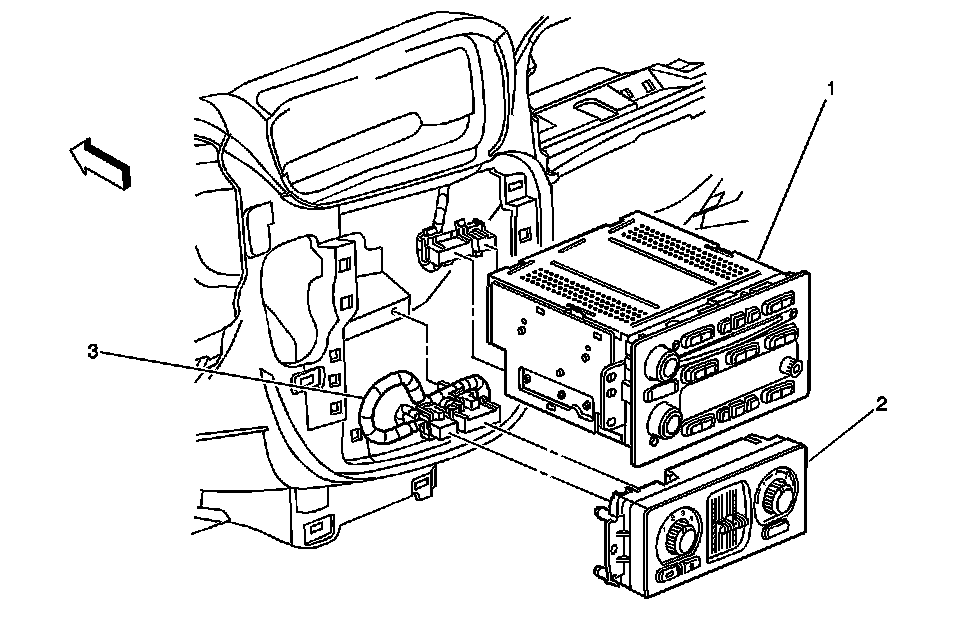 1
3
2