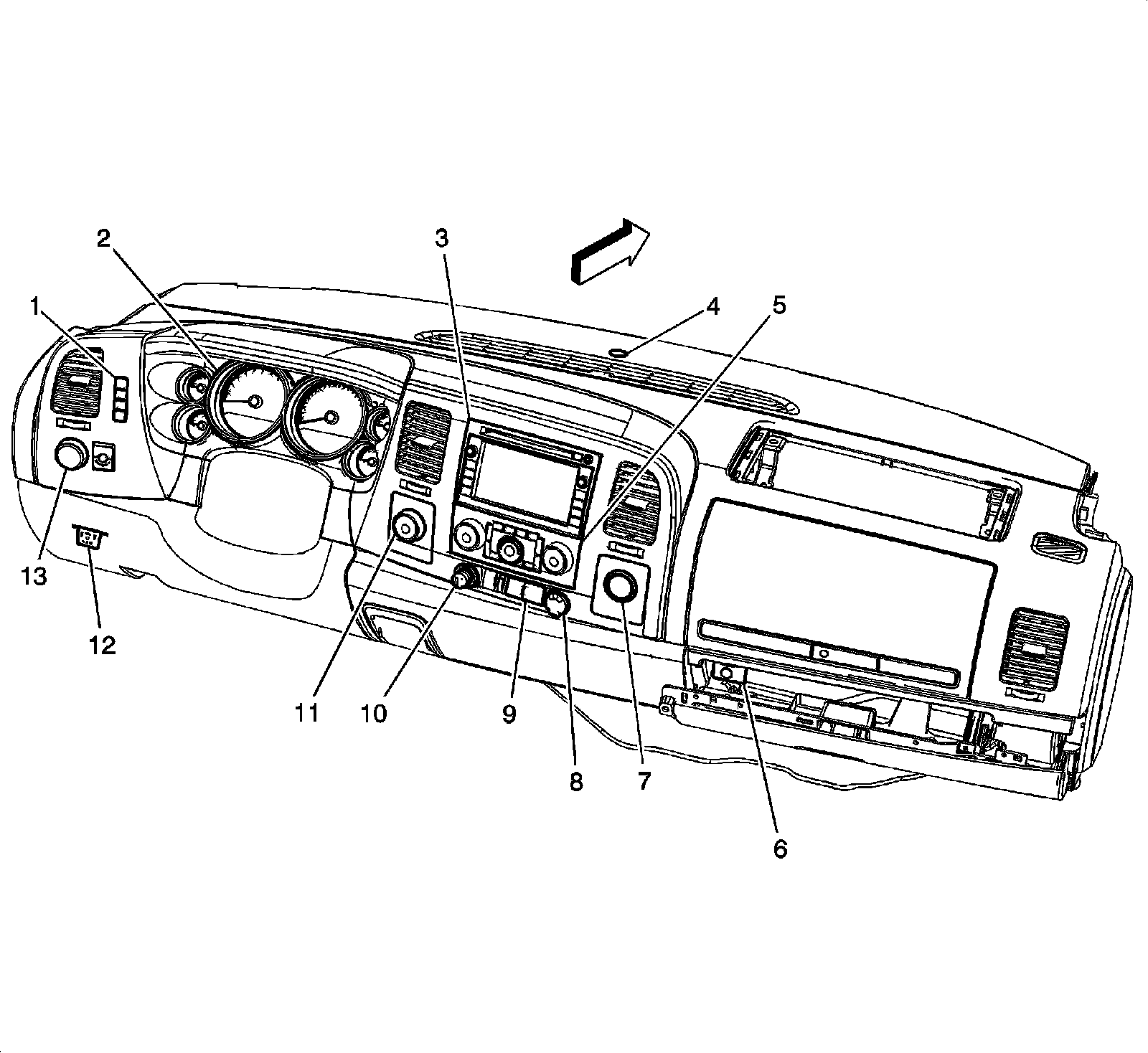 2
3
1
4
5
13
12
11
10
9
8
7
6