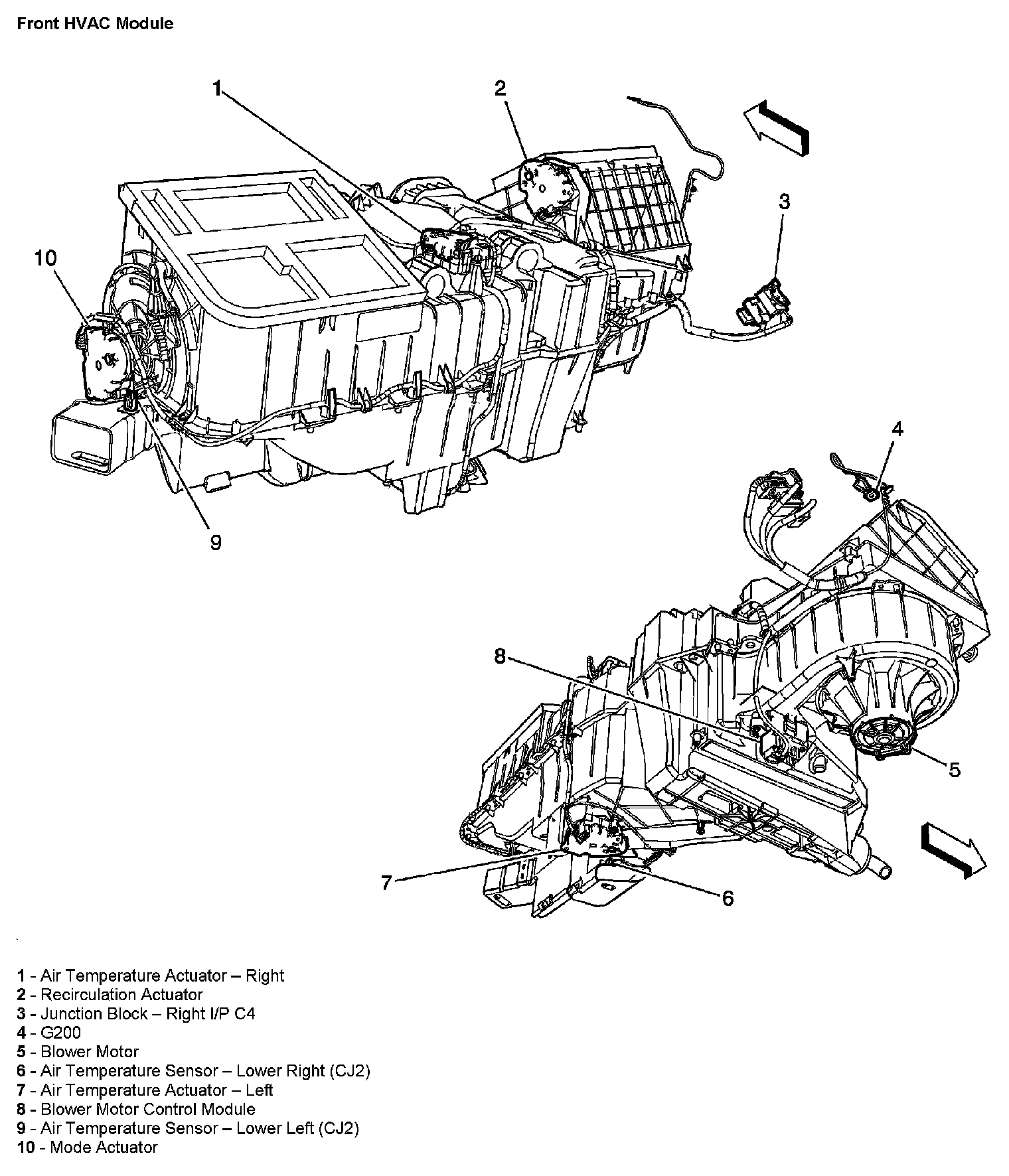 Front HVAC Module

1

2

3

10

9

4

8

5

7

6

1 - Air Temperature Actuator – Right
2 - Recirculation Actuator
3 - Junction Block – Right I/P C4
4 - G200
5 - Blower Motor
6 - Air Temperature Sensor – Lower Right (CJ2)
7 - Air Temperature Actuator – Left
8 - Blower Motor Control Module
9 - Air Temperature Sensor – Lower Left (CJ2)
10 - Mode Actuator