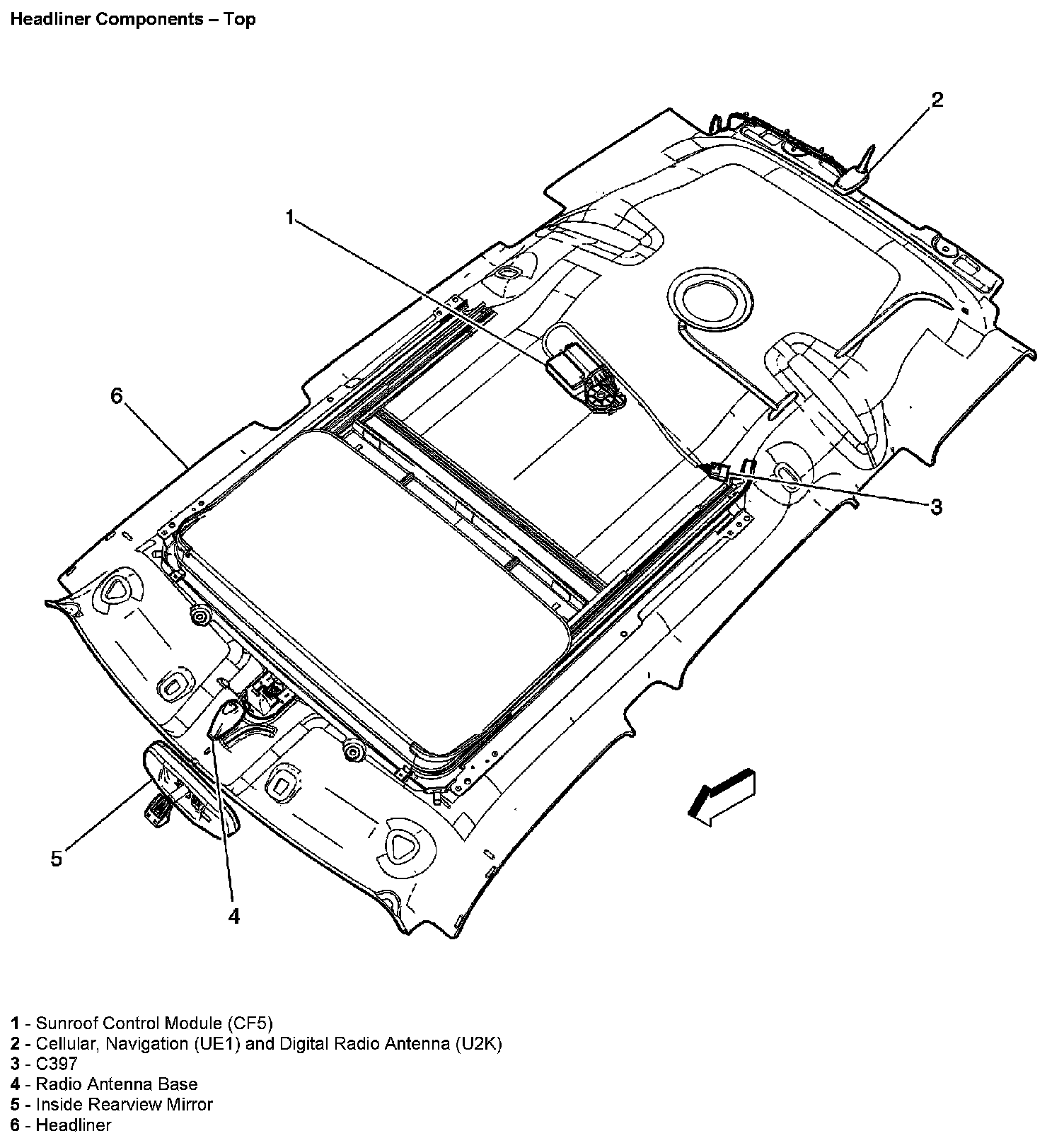 Headliner Components – Top

2

1

6

3

5

4

1 - Sunroof Control Module (CF5)
2 - Cellular, Navigation (UE1) and Digital Radio Antenna (U2K)
3 - C397
4 - Radio Antenna Base
5 - Inside Rearview Mirror
6 - Headliner