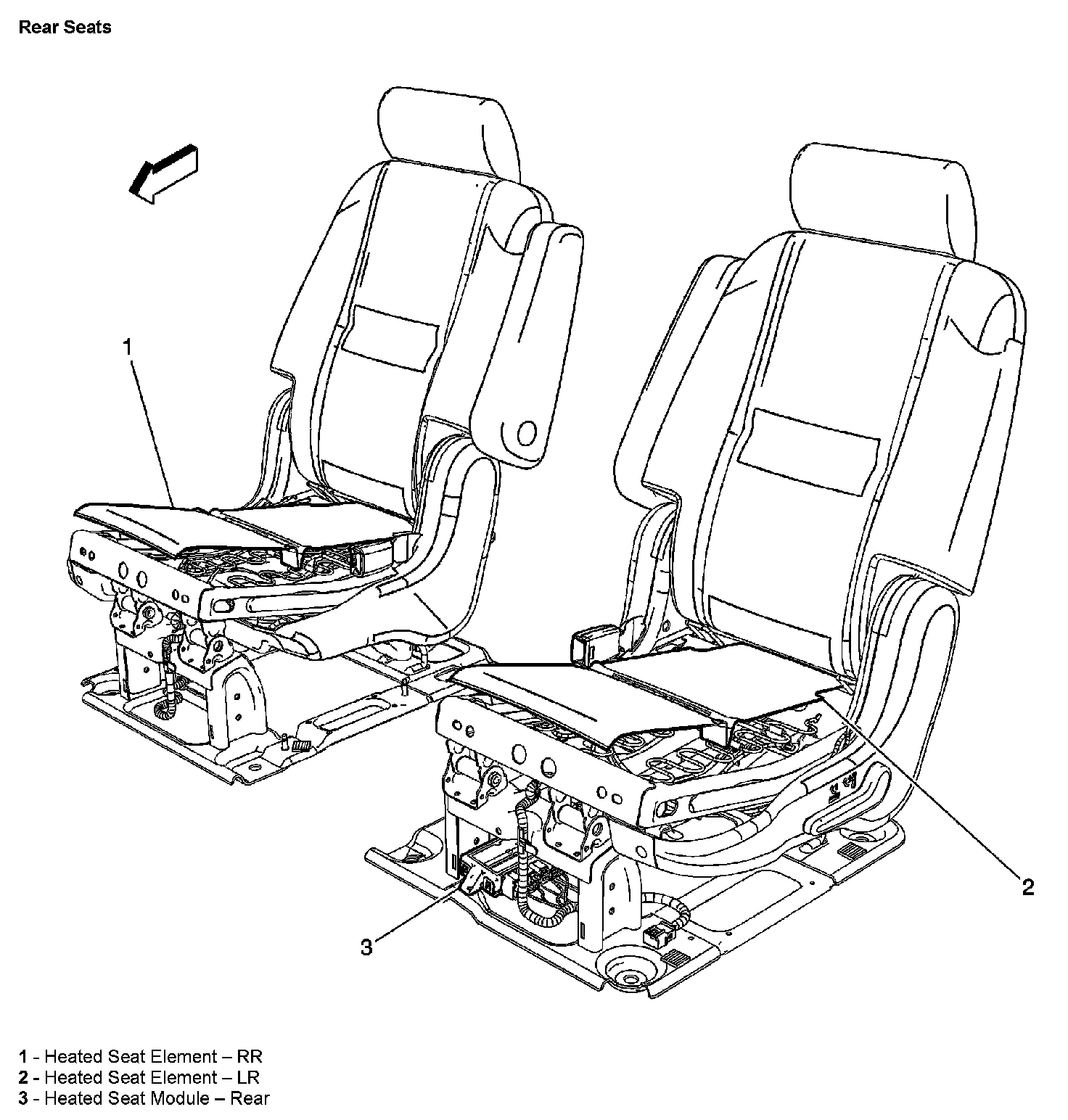 Rear Seats

1

2

3

1 - Heated Seat Element – RR
2 - Heated Seat Element – LR
3 - Heated Seat Module – Rear