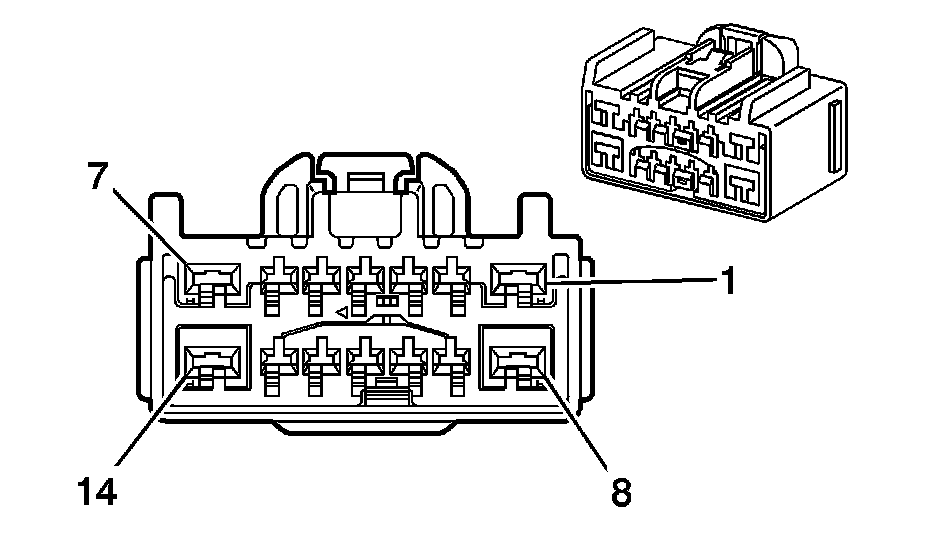 7
1
14
8