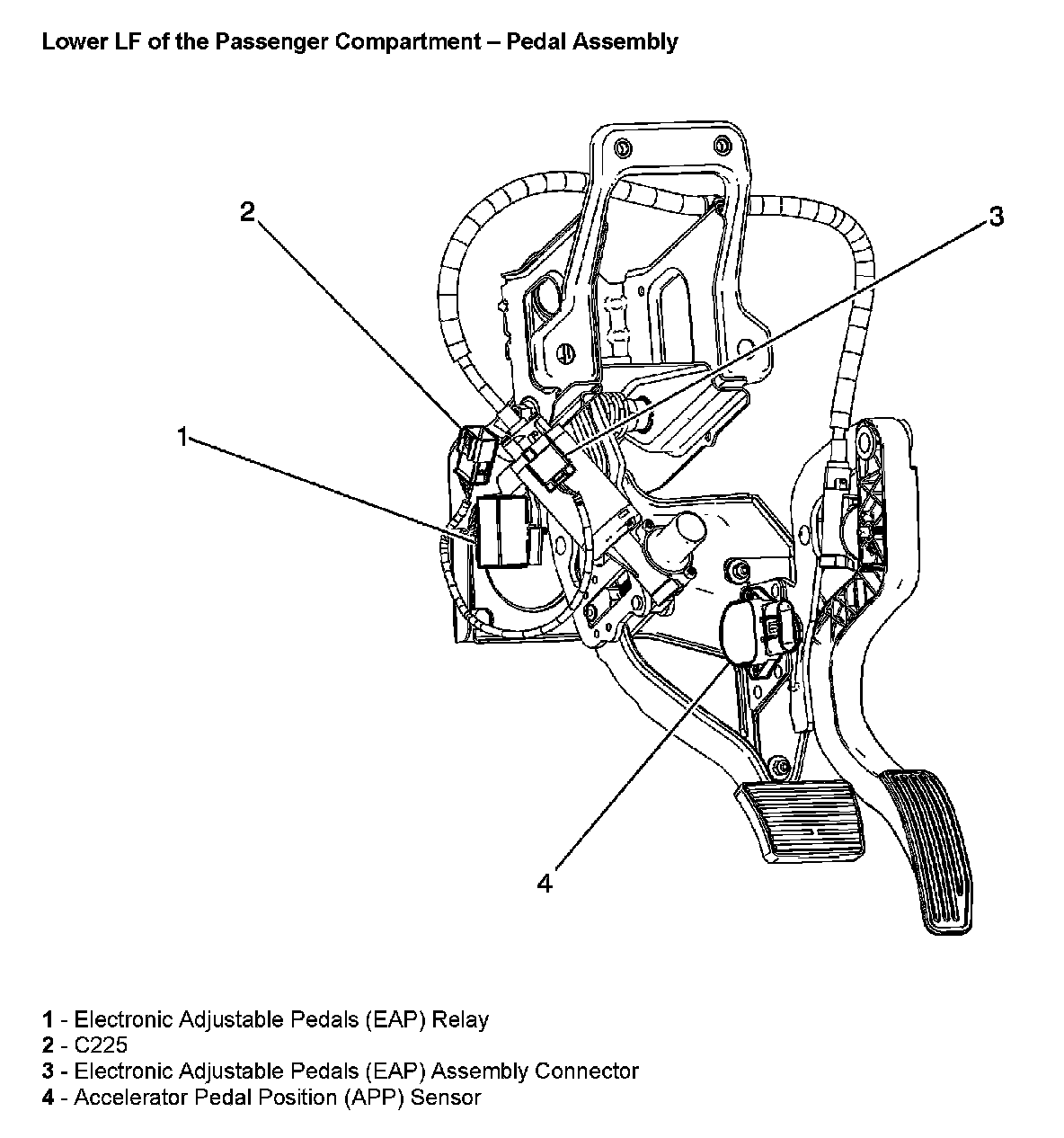 Lower LF of the Passenger Compartment – Pedal Assembly

2

3

1

4

1 - Electronic Adjustable Pedals (EAP) Relay
2 - C225
3 - Electronic Adjustable Pedals (EAP) Assembly Connector
4 - Accelerator Pedal Position (APP) Sensor