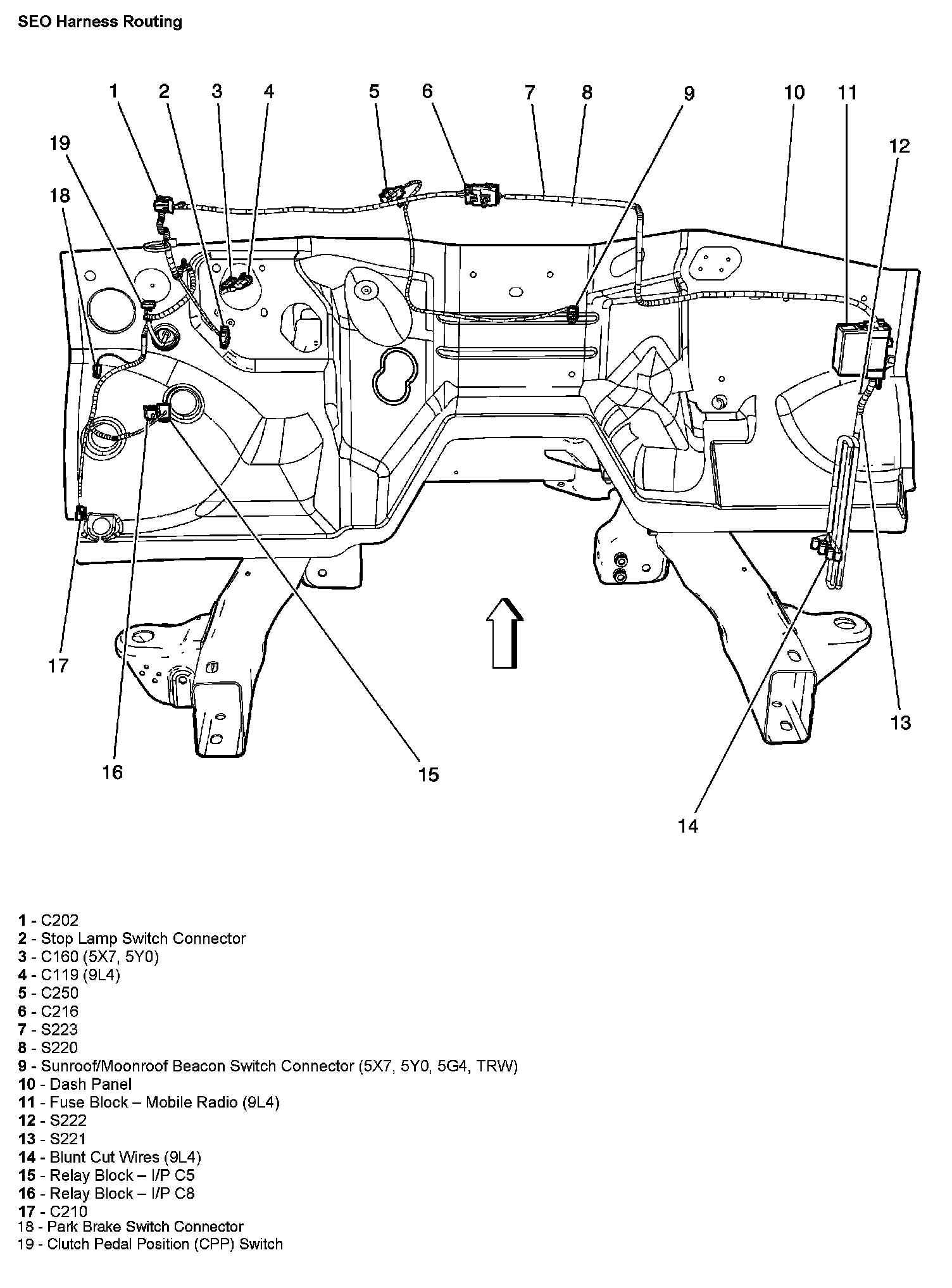 SEO Harness Routing

1 2 3 4 5 6 7 8 9 10 11

19

12

18

17

13

16

15

14

1 - C202
2 - Stop Lamp Switch Connector
3 - C160 (5X7, 5Y0)
4 - C119 (9L4)
5 - C250
6 - C216
7 - S223
8 - S220
9 - Sunroof/Moonroof Beacon Switch Connector (5X7, 5Y0, 5G4, TRW)
10 - Dash Panel
11 - Fuse Block – Mobile Radio (9L4)
12 - S222
13 - S221
14 - Blunt Cut Wires (9L4)
15 - Relay Block – I/P C5
16 - Relay Block – I/P C8
17 - C210
18 - Park Brake Switch Connector
19 - Clutch Pedal Position (CPP) Switch