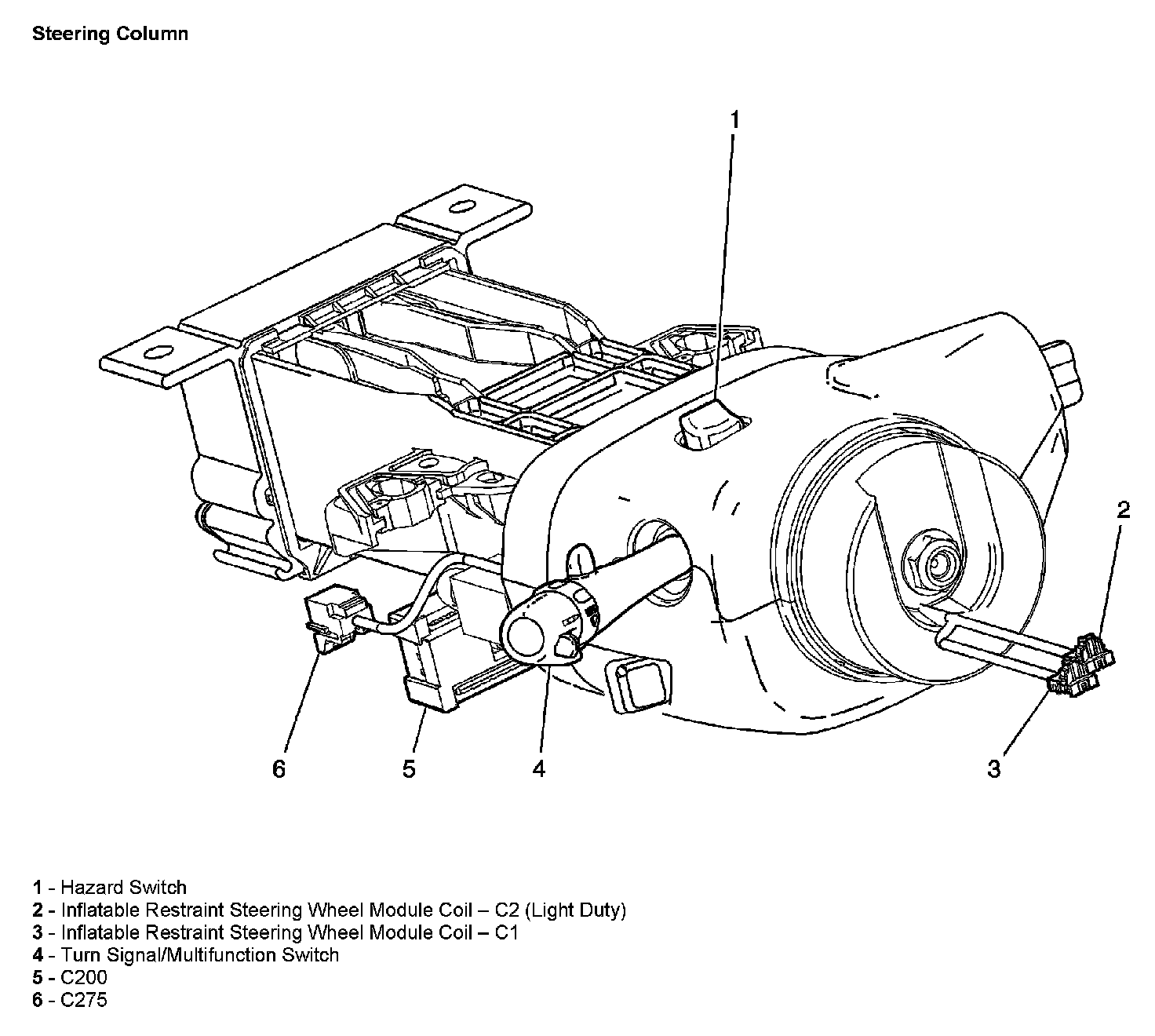 Steering Column

1

2

6

5

4

3

1 - Hazard Switch
2 - Inflatable Restraint Steering Wheel Module Coil – C2 (Light Duty)
3 - Inflatable Restraint Steering Wheel Module Coil – C1
4 - Turn Signal/Multifunction Switch
5 - C200
6 - C275