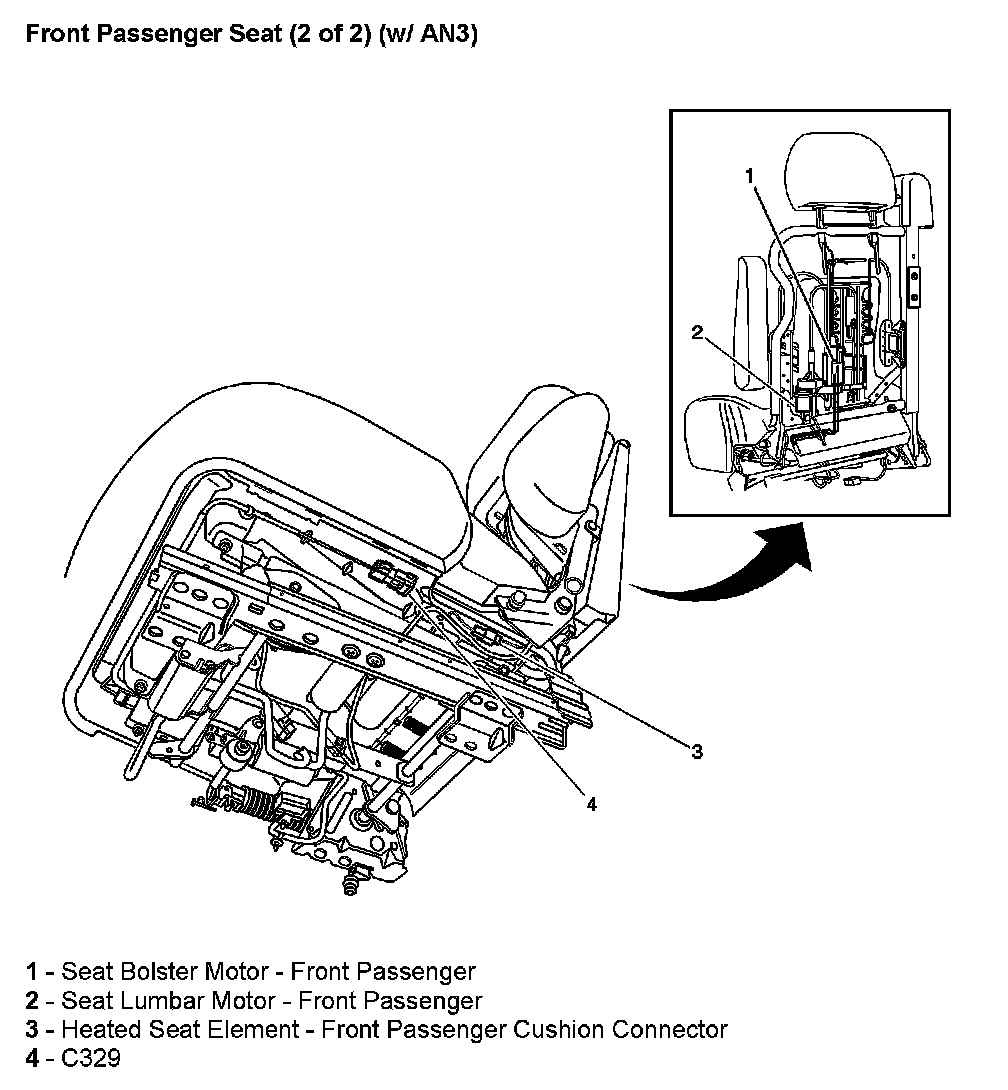 Front Passenger Seat (2 of 2) (w/ AN3)

1

2

3

4

1 - Seat Bolster Motor - Front Passenger
2 - Seat Lumbar Motor - Front Passenger
3 - Heated Seat Element - Front Passenger Cushion Connector
4 - C329