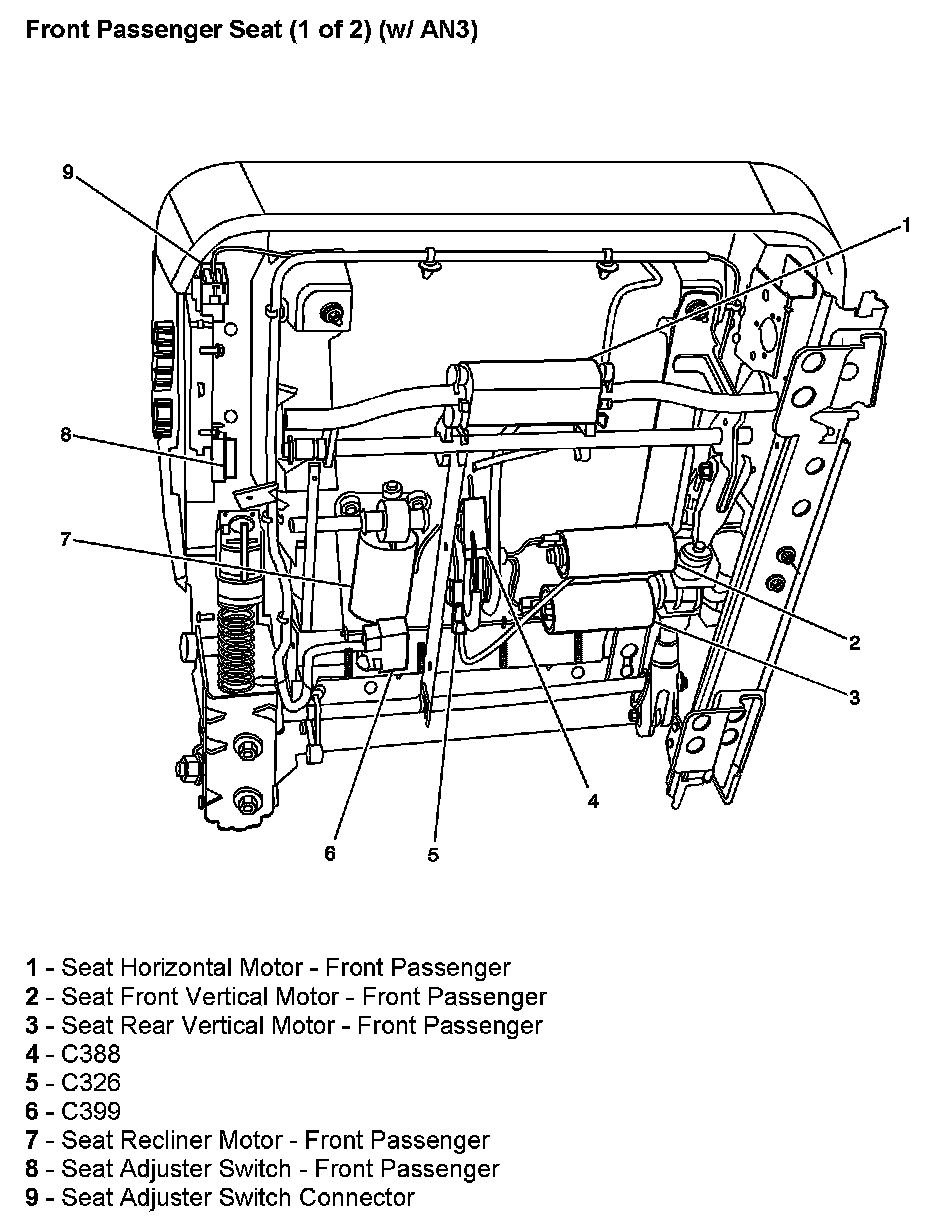 Front Passenger Seat (1 of 2) (w/ AN3)

9
1
8
7
2
3
4
6
5

1 - Seat Horizontal Motor - Front Passenger
2 - Seat Front Vertical Motor - Front Passenger
3 - Seat Rear Vertical Motor - Front Passenger
4 - C388
5 - C326
6 - C399
7 - Seat Recliner Motor - Front Passenger
8 - Seat Adjuster Switch - Front Passenger
9 - Seat Adjuster Switch Connector