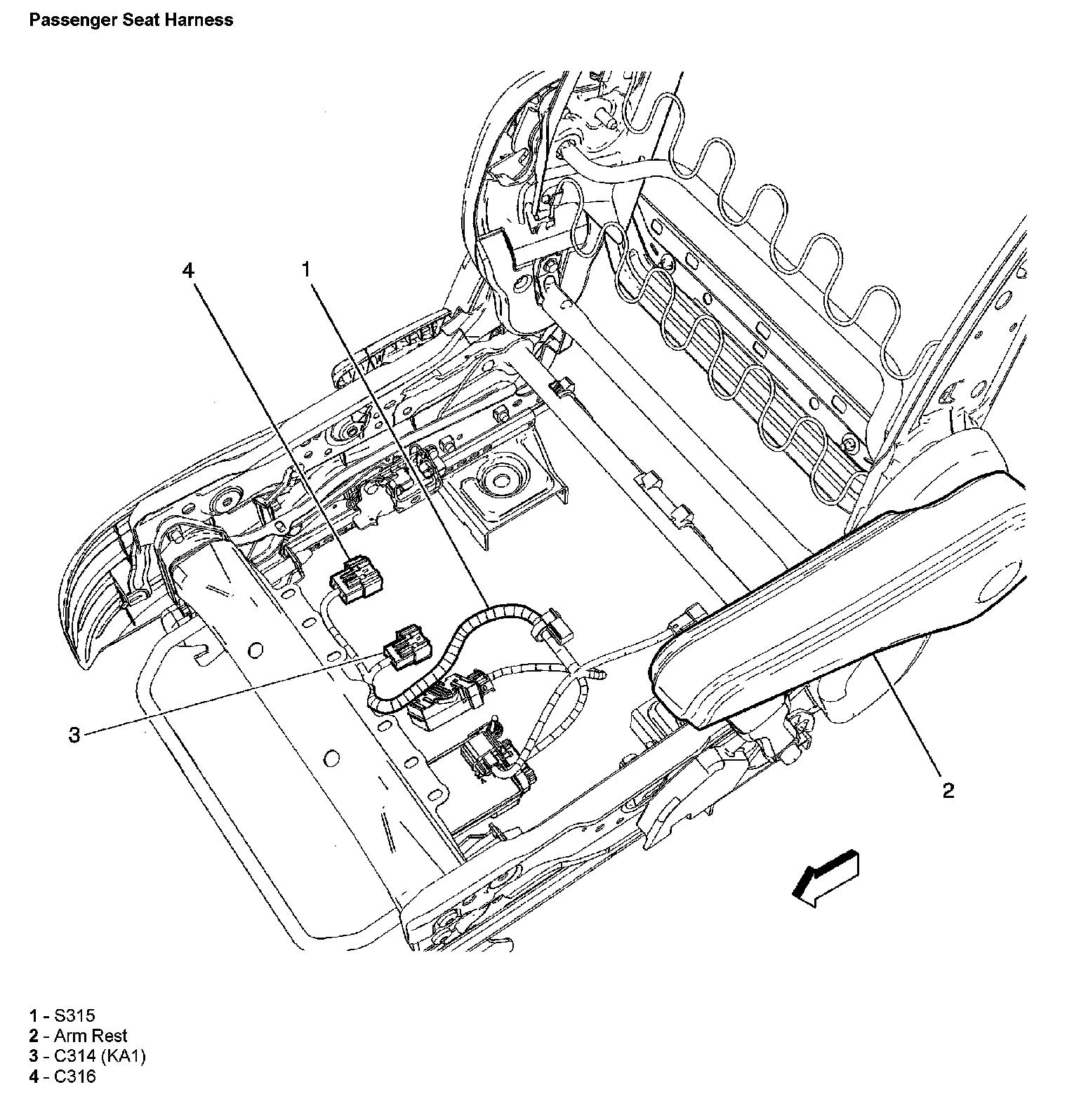 Passenger Seat Harness

4
1
3
2

1 - S315
2 - Arm Rest
3 - C314 (KA1)
4 - C316