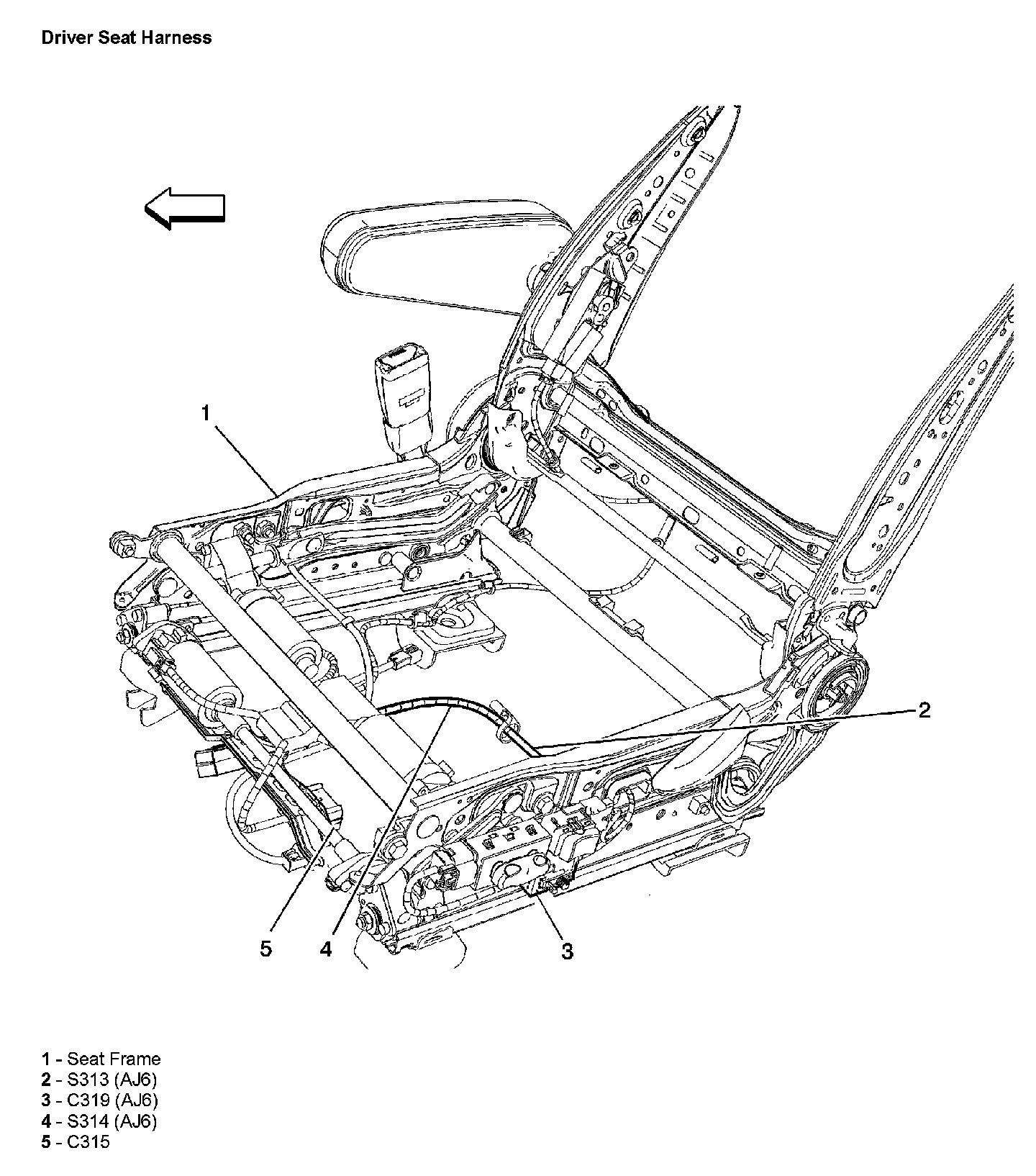 Driver Seat Harness

1

2

5

4

3

1 - Seat Frame
2 - S313 (AJ6)
3 - C319 (AJ6)
4 - S314 (AJ6)
5 - C315