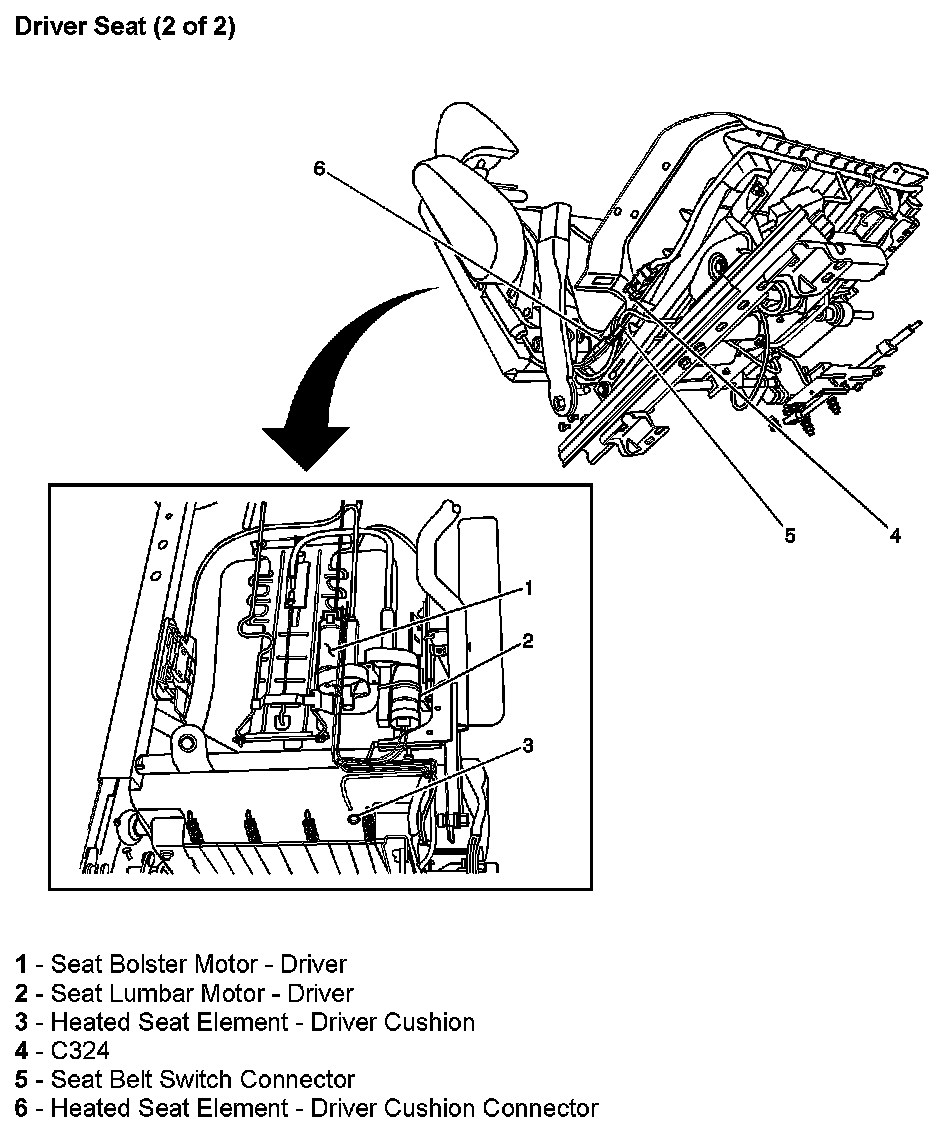 Driver Seat (2 of 2)

6

5

4

1

2

3

1 - Seat Bolster Motor - Driver
2 - Seat Lumbar Motor - Driver
3 - Heated Seat Element - Driver Cushion
4 - C324
5 - Seat Belt Switch Connector
6 - Heated Seat Element - Driver Cushion Connector