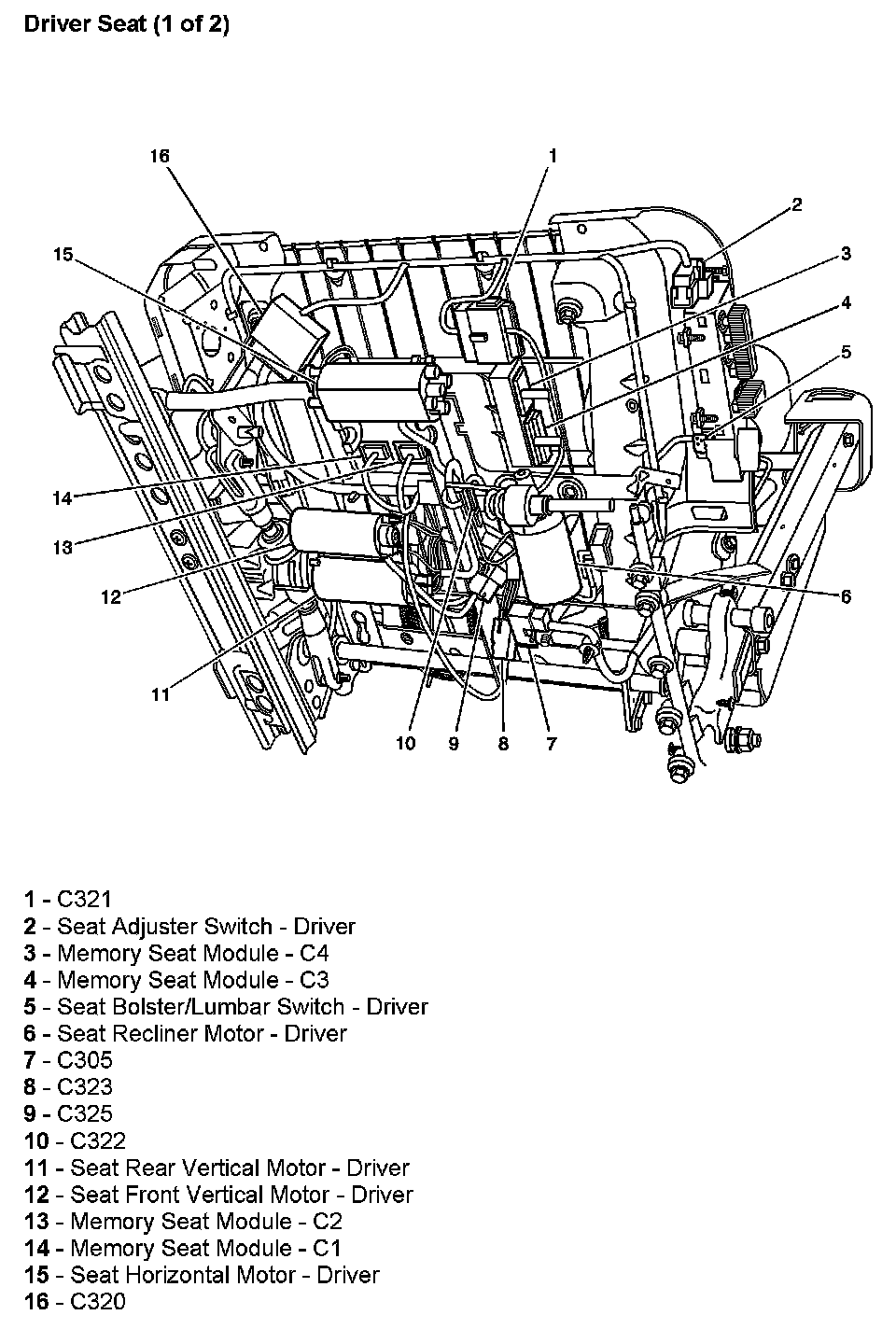 Driver Seat (1 of 2)

16
1
2
15
3
4
5
14
13
12
6
11
10 9 8 7

1 - C321
2 - Seat Adjuster Switch - Driver
3 - Memory Seat Module - C4
4 - Memory Seat Module - C3
5 - Seat Bolster/Lumbar Switch - Driver
6 - Seat Recliner Motor - Driver
7 - C305
8 - C323
9 - C325
10 - C322
11 - Seat Rear Vertical Motor - Driver
12 - Seat Front Vertical Motor - Driver
13 - Memory Seat Module - C2
14 - Memory Seat Module - C1
15 - Seat Horizontal Motor - Driver
16 - C320