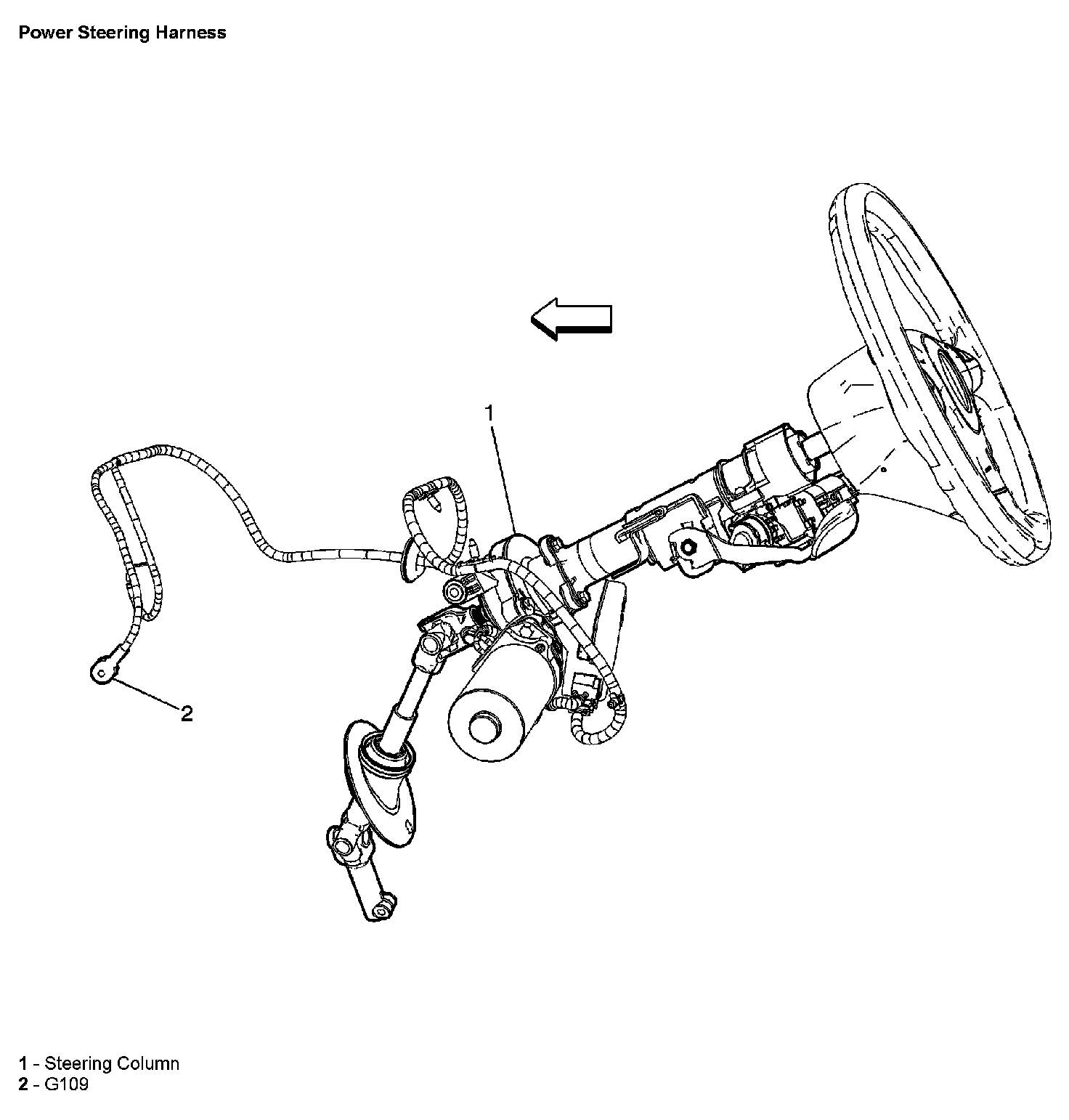 Power Steering Harness

1

2

1 - Steering Column
2 - G109