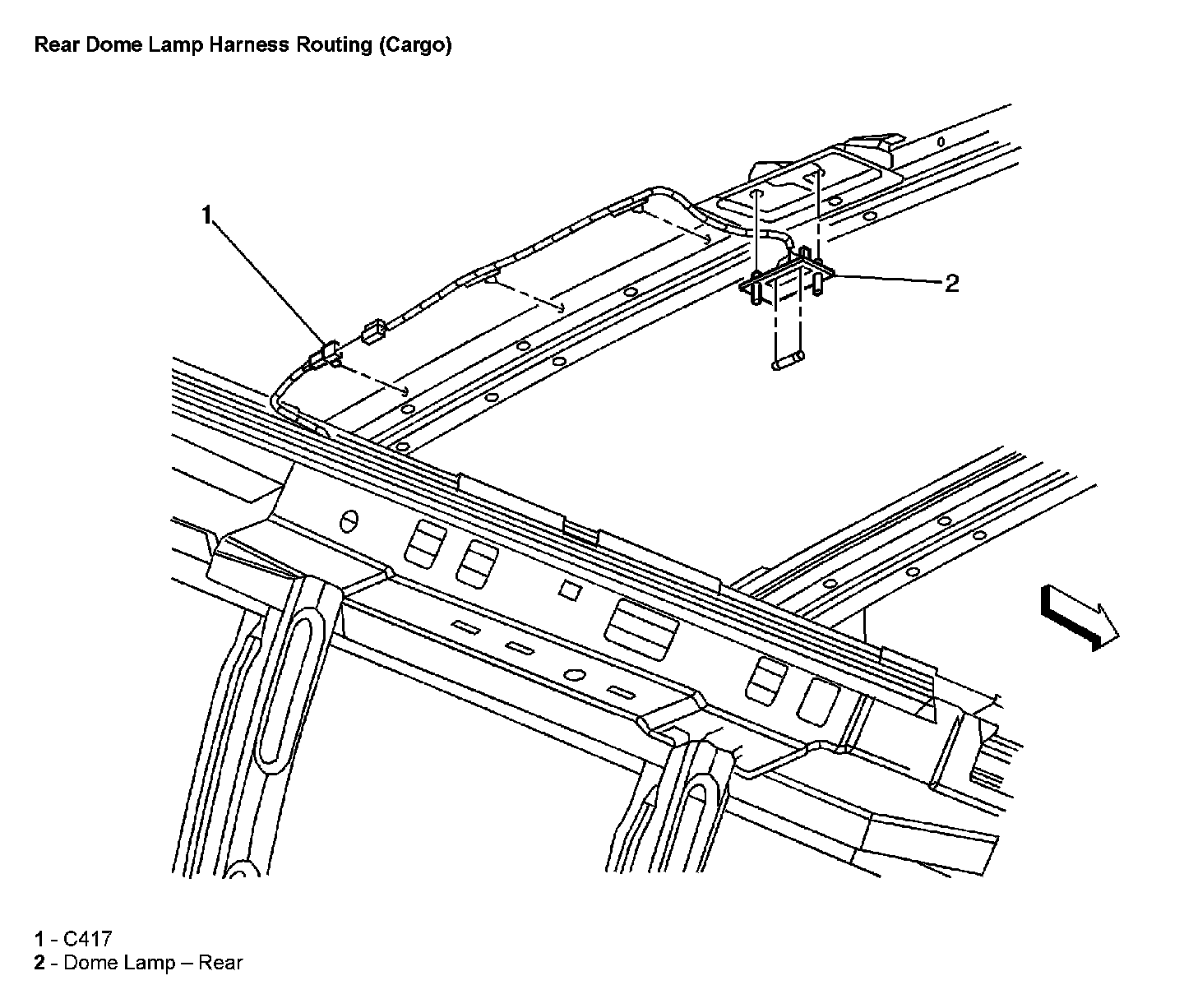 Rear Dome Lamp Harness Routing (Cargo)

1

2

1 - C417
2 - Dome Lamp – Rear