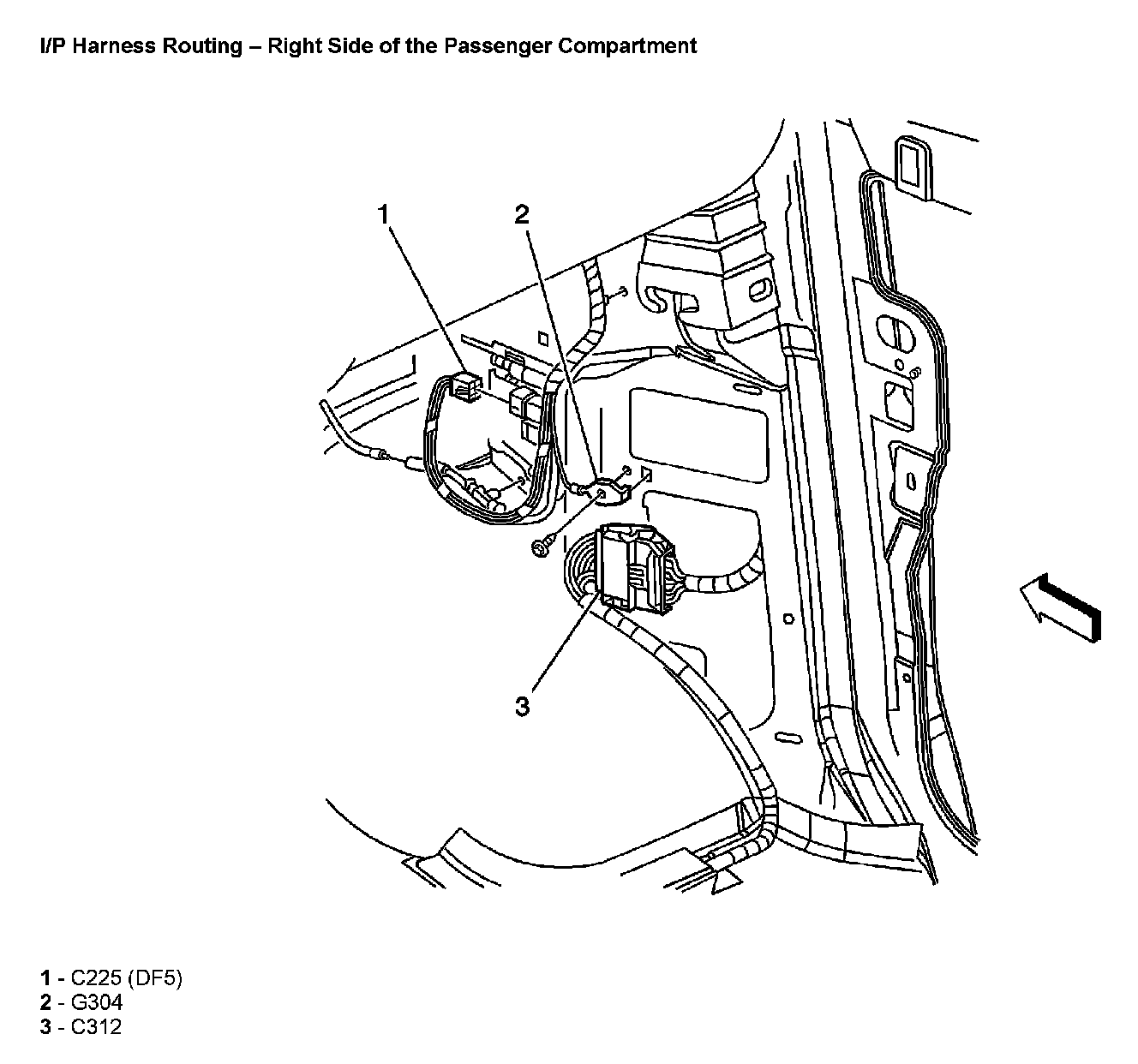 I/P Harness Routing – Right Side of the Passenger Compartment

1

2

3

1 - C225 (DF5)
2 - G304
3 - C312