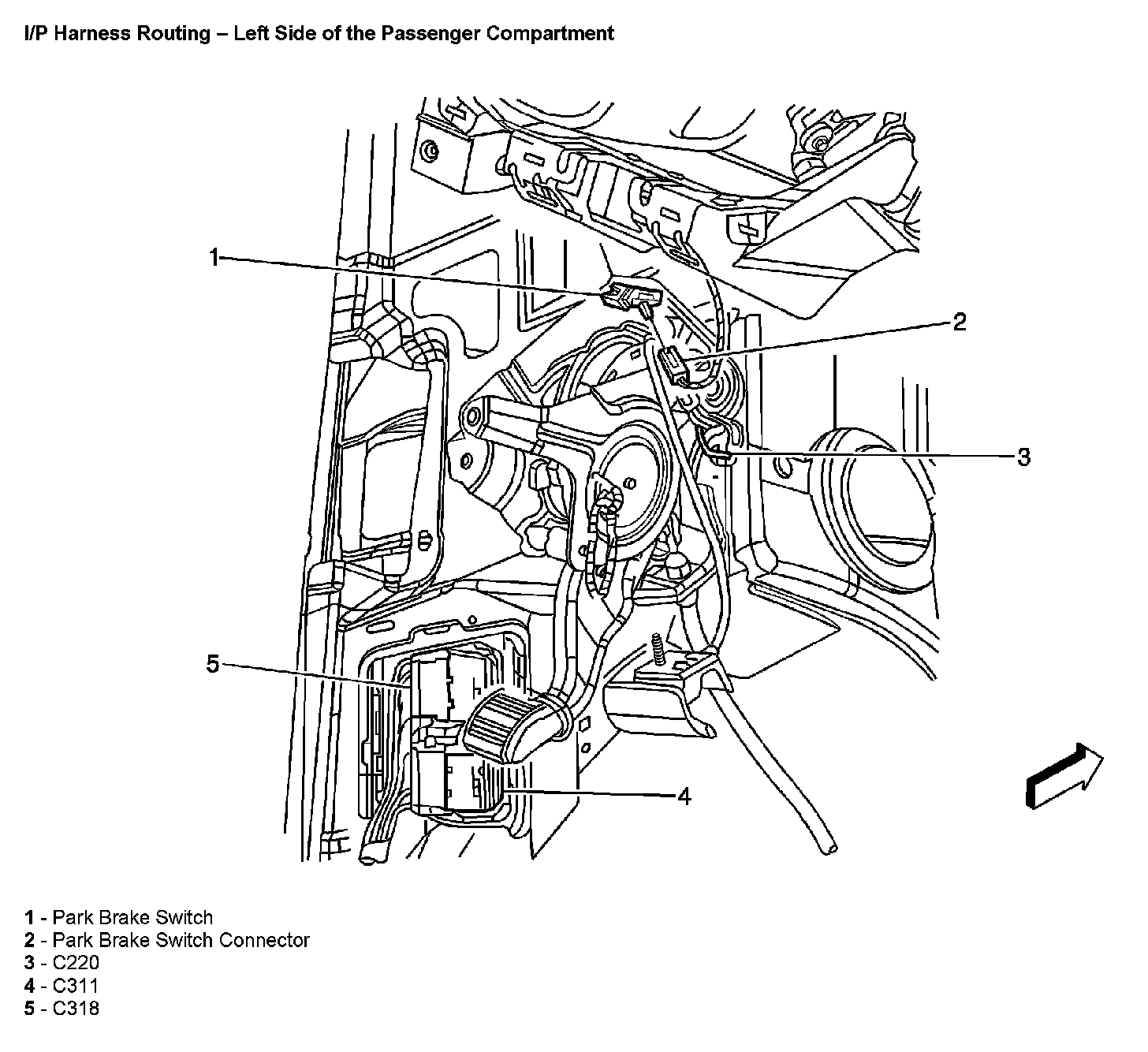 I/P Harness Routing – Left Side of the Passenger Compartment

1

2

3

5

4

1 - Park Brake Switch
2 - Park Brake Switch Connector
3 - C220
4 - C311
5 - C318