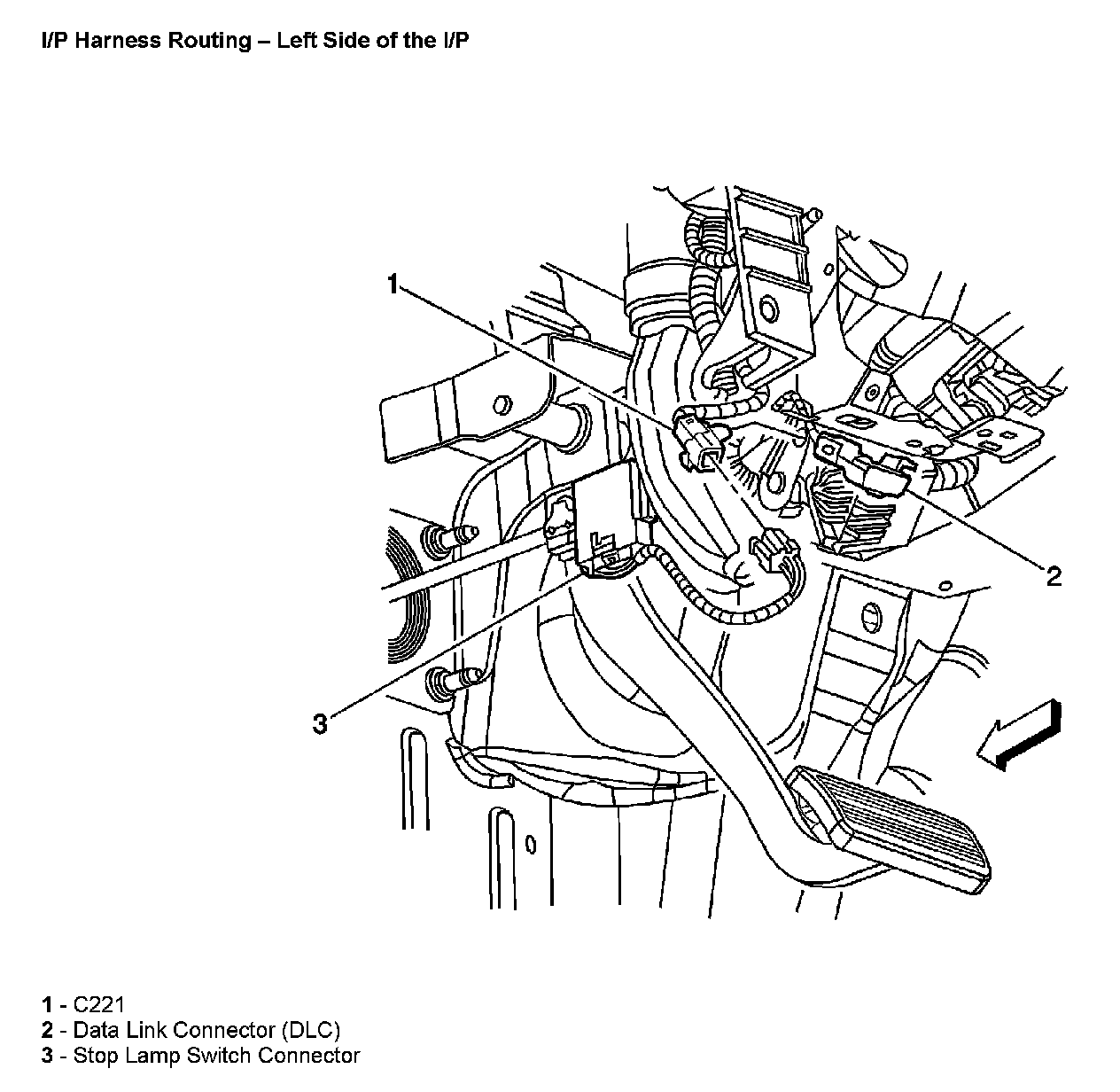 I/P Harness Routing – Left Side of the I/P

1

2

3

1 - C221
2 - Data Link Connector (DLC)
3 - Stop Lamp Switch Connector