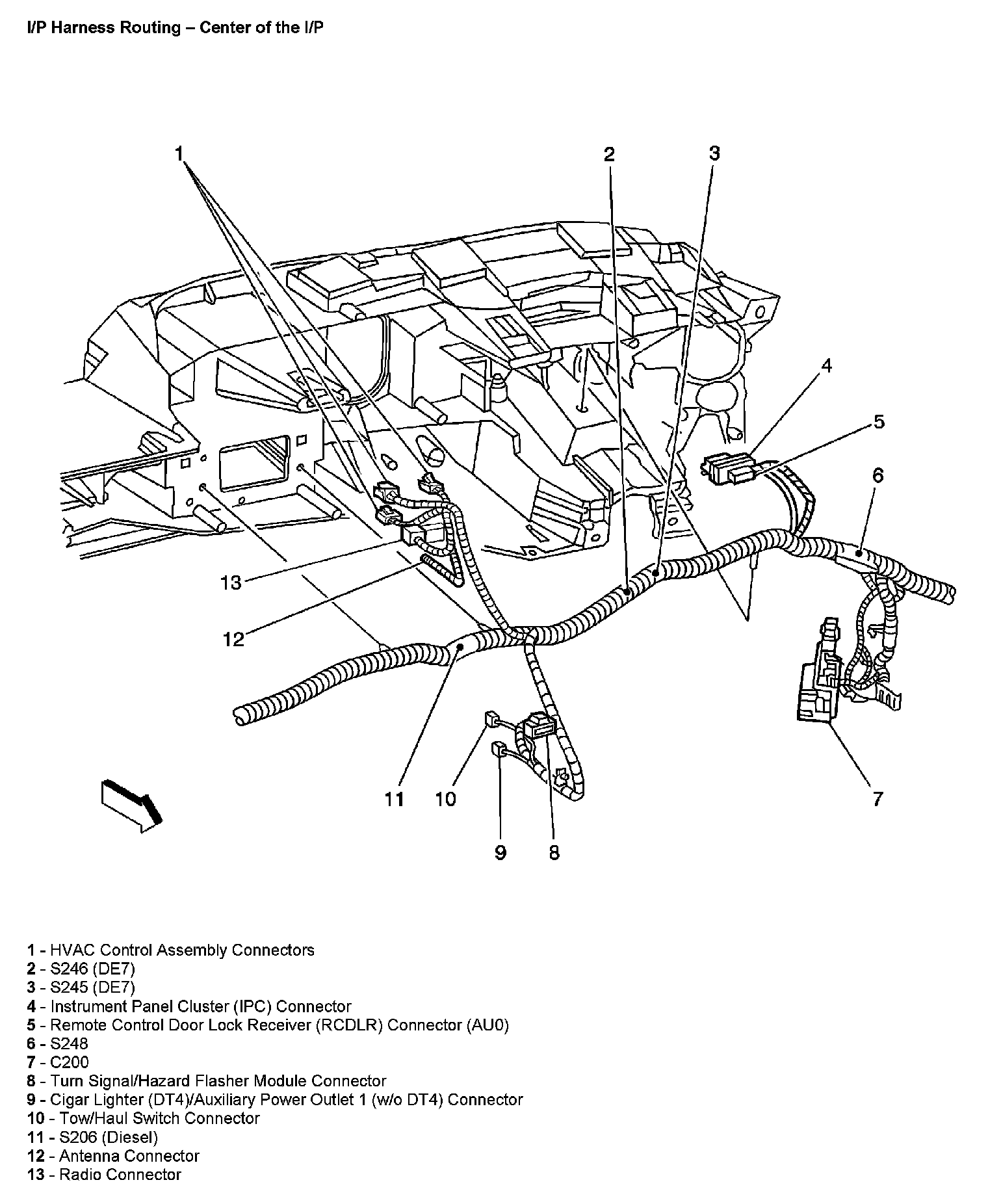 I/P Harness Routing – Center of the I/P

1
2
3
4
5
6
13
12
11
10
7
9
8

1 - HVAC Control Assembly Connectors
2 - S246 (DE7)
3 - S245 (DE7)
4 - Instrument Panel Cluster (IPC) Connector
5 - Remote Control Door Lock Receiver (RCDLR) Connector (AU0)
6 - S248
7 - C200
8 - Turn Signal/Hazard Flasher Module Connector
9 - Cigar Lighter (DT4)/Auxiliary Power Outlet 1 (w/o DT4) Connector
10 - Tow/Haul Switch Connector
11 - S206 (Diesel)
12 - Antenna Connector
13 - Radio Connector