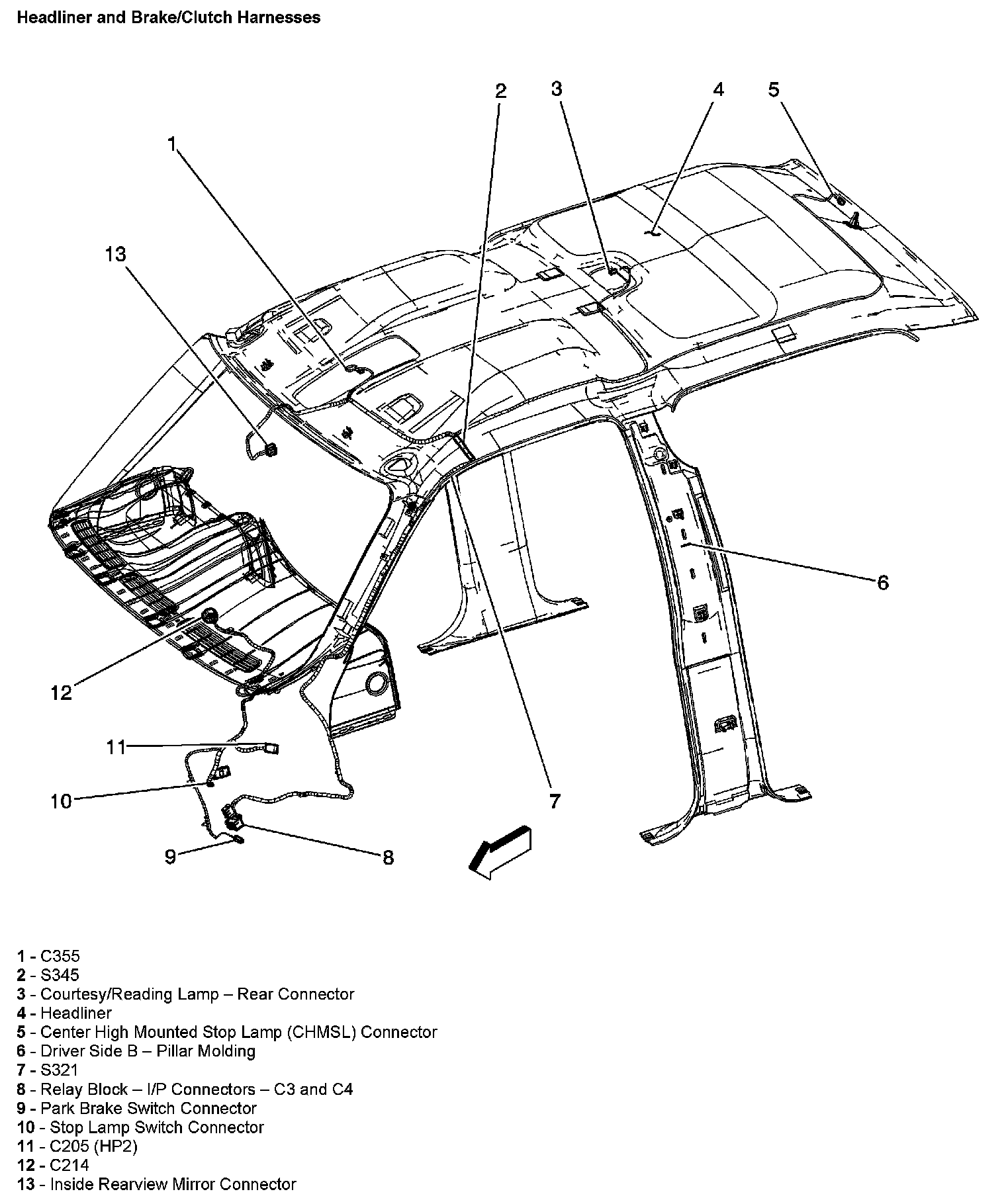 Headliner and Brake/Clutch Harnesses

2
3
4
5
1
13
6
12
11
10
7
9
8

1 - C355
2 - S345
3 - Courtesy/Reading Lamp – Rear Connector
4 - Headliner
5 - Center High Mounted Stop Lamp (CHMSL) Connector
6 - Driver Side B – Pillar Molding
7 - S321
8 - Relay Block – I/P Connectors – C3 and C4
9 - Park Brake Switch Connector
10 - Stop Lamp Switch Connector
11 - C205 (HP2)
12 - C214
13 - Inside Rearview Mirror Connector