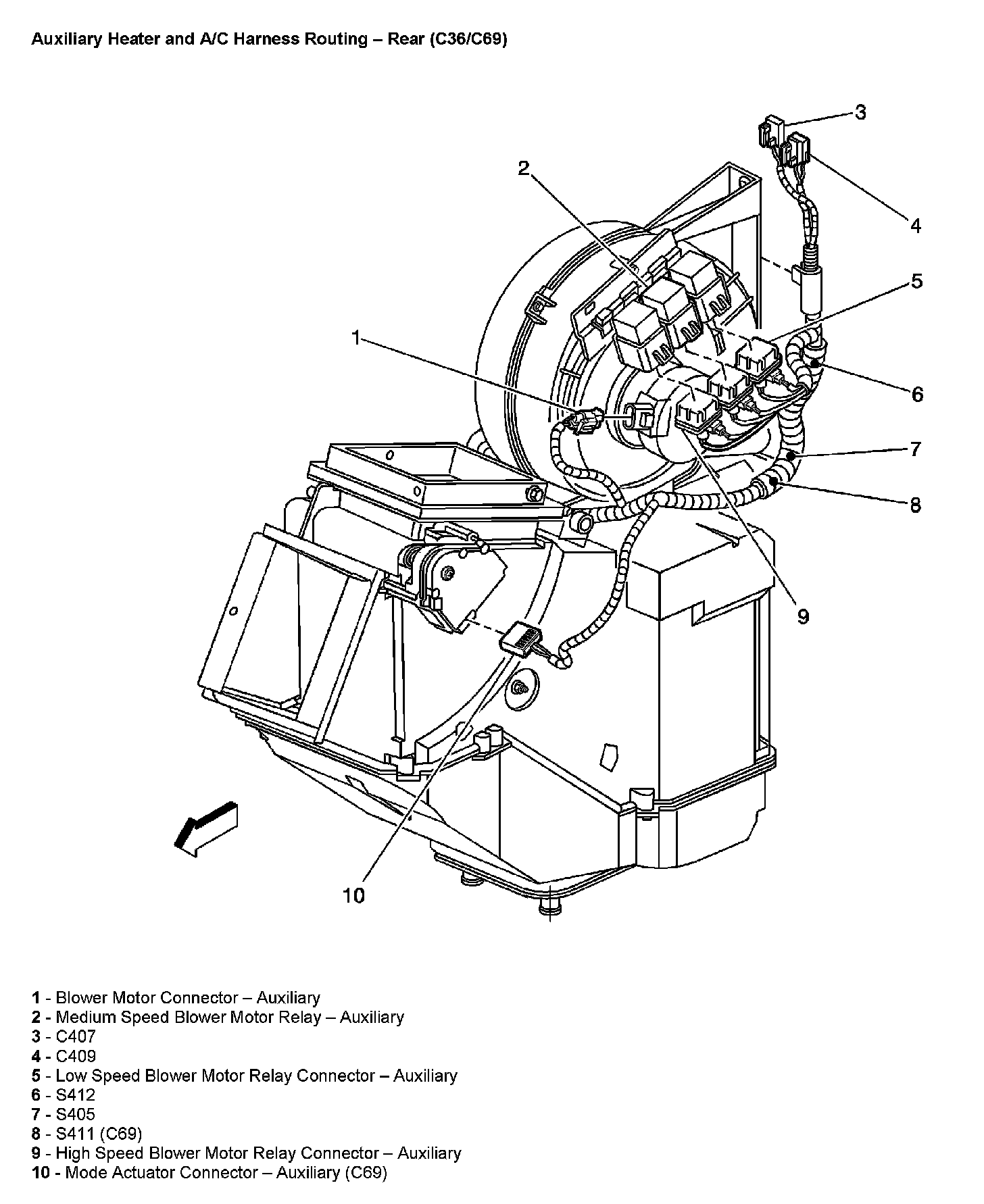 Auxiliary Heater and A/C Harness Routing – Rear (C36/C69)

3
2
4
5
1
6
7
8
9
10

1 - Blower Motor Connector – Auxiliary
2 - Medium Speed Blower Motor Relay – Auxiliary
3 - C407
4 - C409
5 - Low Speed Blower Motor Relay Connector – Auxiliary
6 - S412
7 - S405
8 - S411 (C69)
9 - High Speed Blower Motor Relay Connector – Auxiliary
10 - Mode Actuator Connector – Auxiliary (C69)