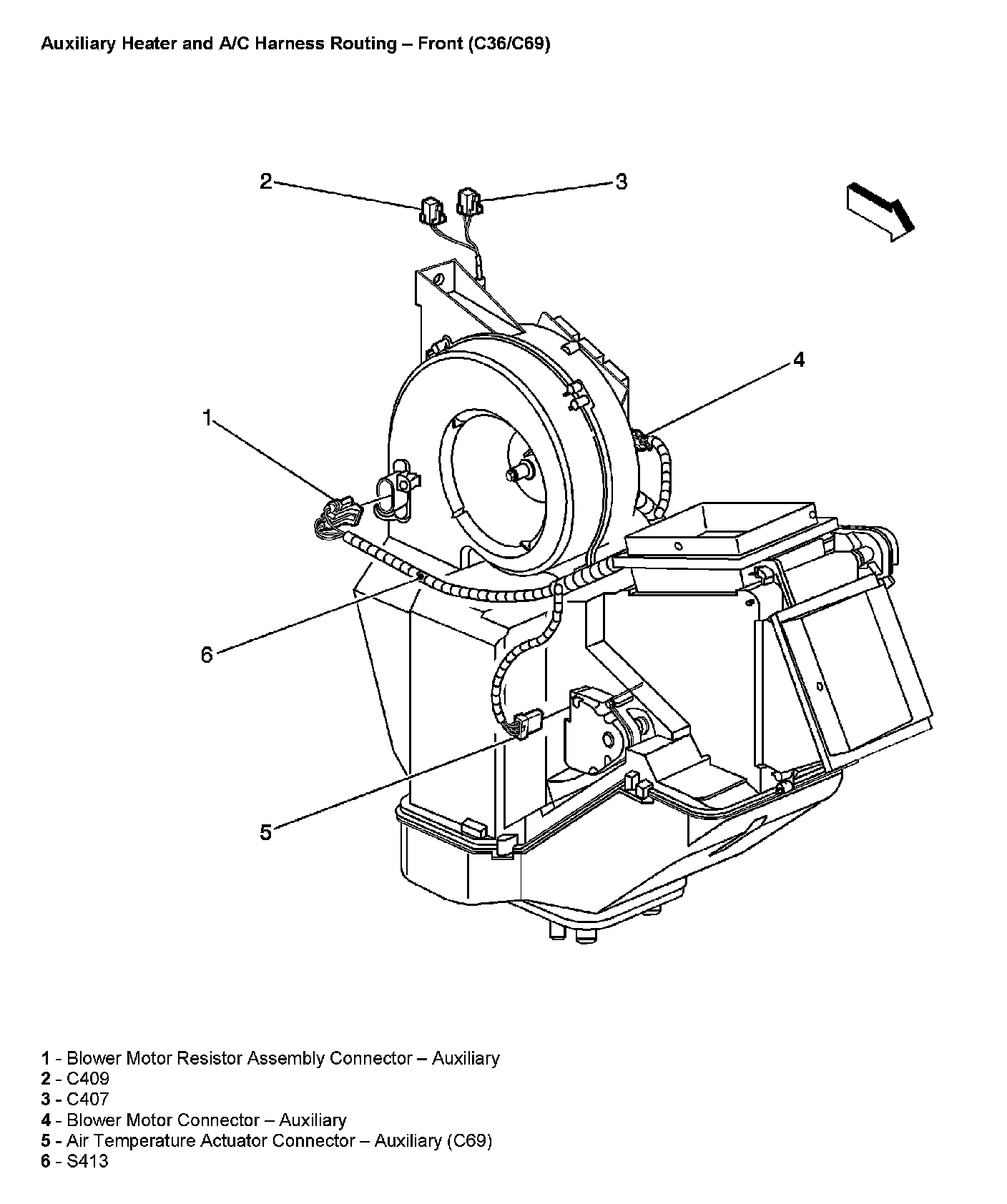 Auxiliary Heater and A/C Harness Routing – Front (C36/C69)

2
3
4
1
6
5

1 - Blower Motor Resistor Assembly Connector – Auxiliary
2 - C409
3 - C407
4 - Blower Motor Connector – Auxiliary
5 - Air Temperature Actuator Connector – Auxiliary (C69)
6 - S413