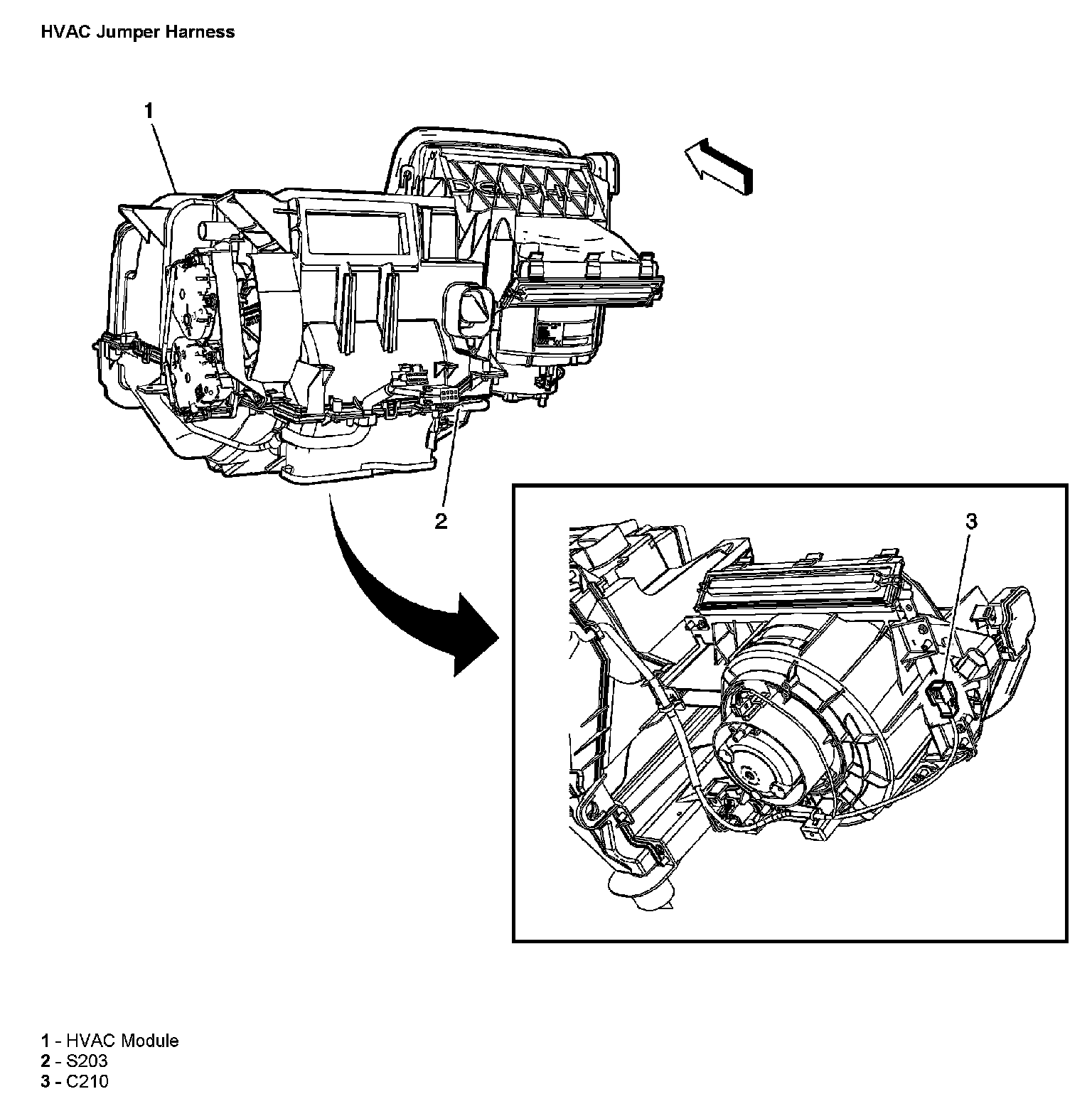 HVAC Jumper Harness

1

2

3

1 - HVAC Module
2 - S203
3 - C210