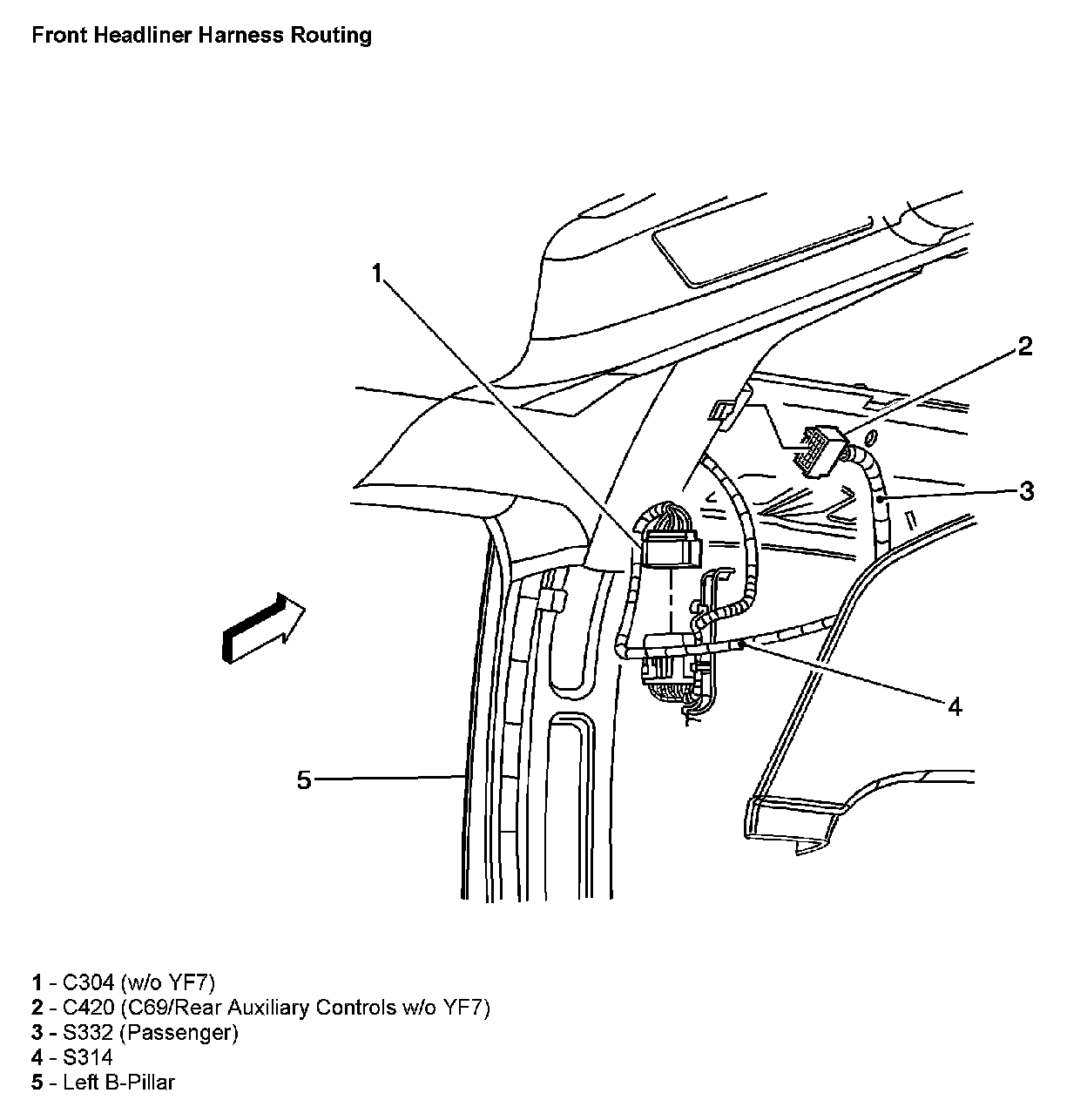 Front Headliner Harness Routing

1
2
3
4
5

1 - C304 (w/o YF7)
2 - C420 (C69/Rear Auxiliary Controls w/o YF7)
3 - S332 (Passenger)
4 - S314
5 - Left B-Pillar