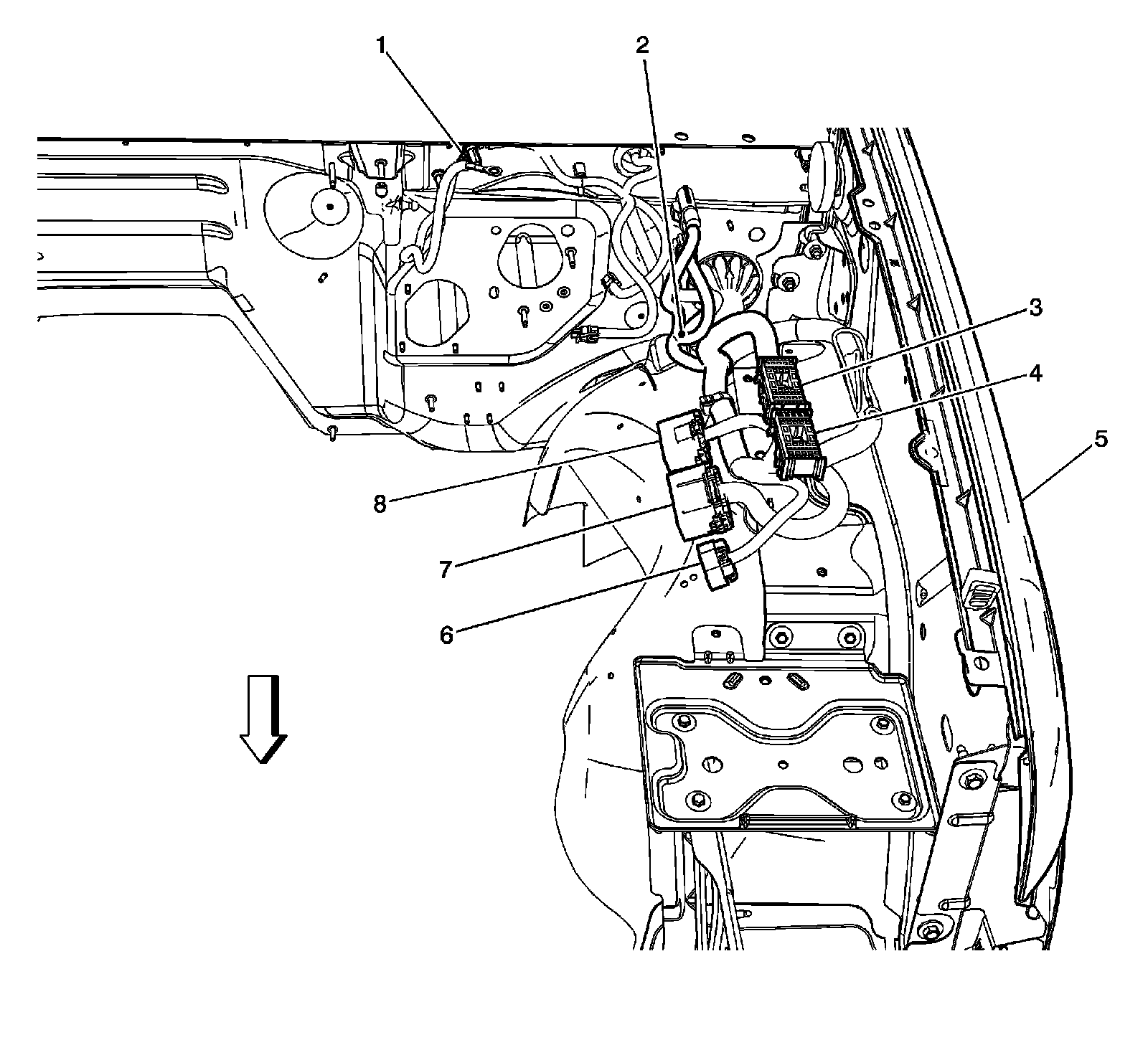 1
2
3
4
5
8
7
6