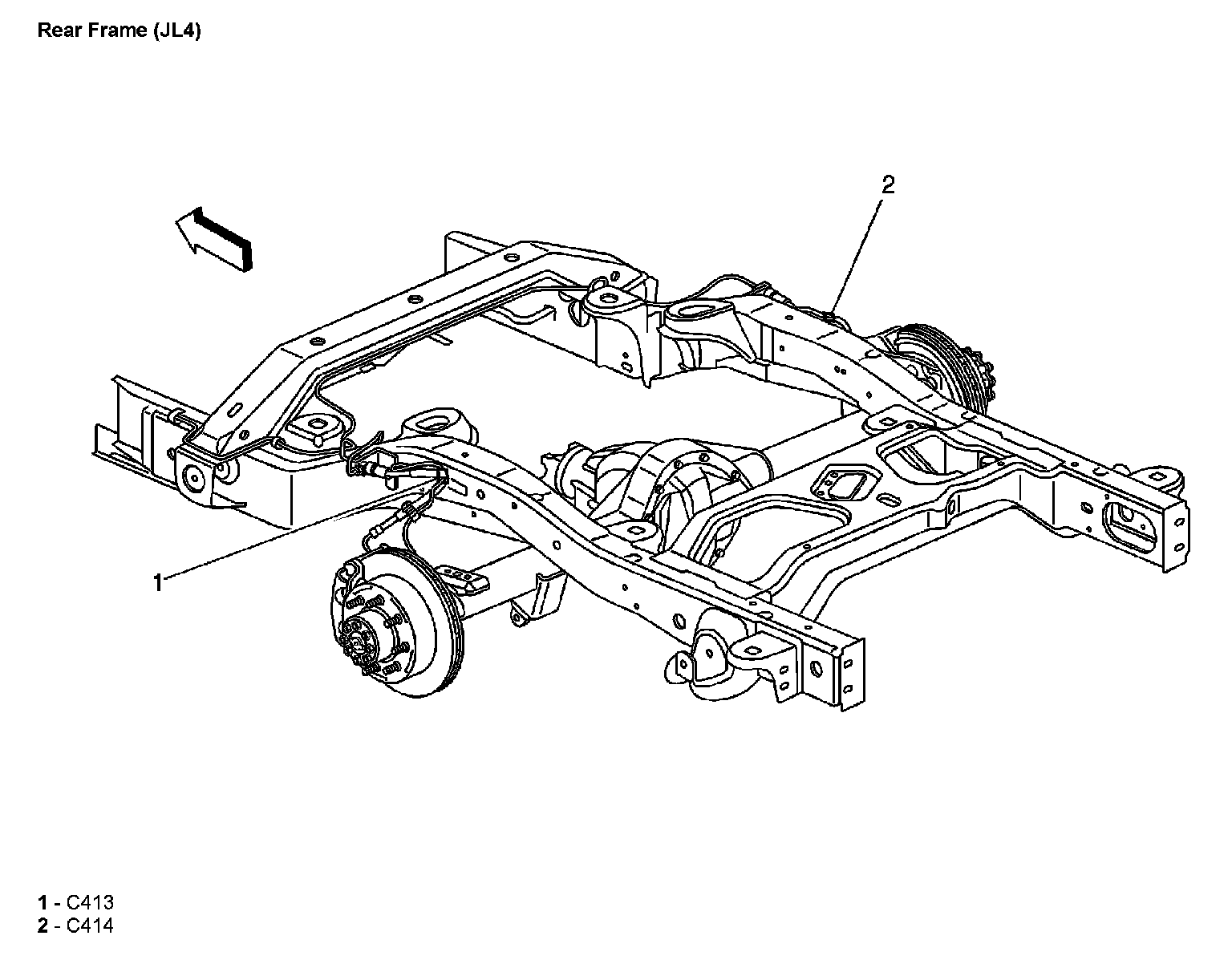 Rear Frame (JL4)

2

1

1 - C413
2 - C414