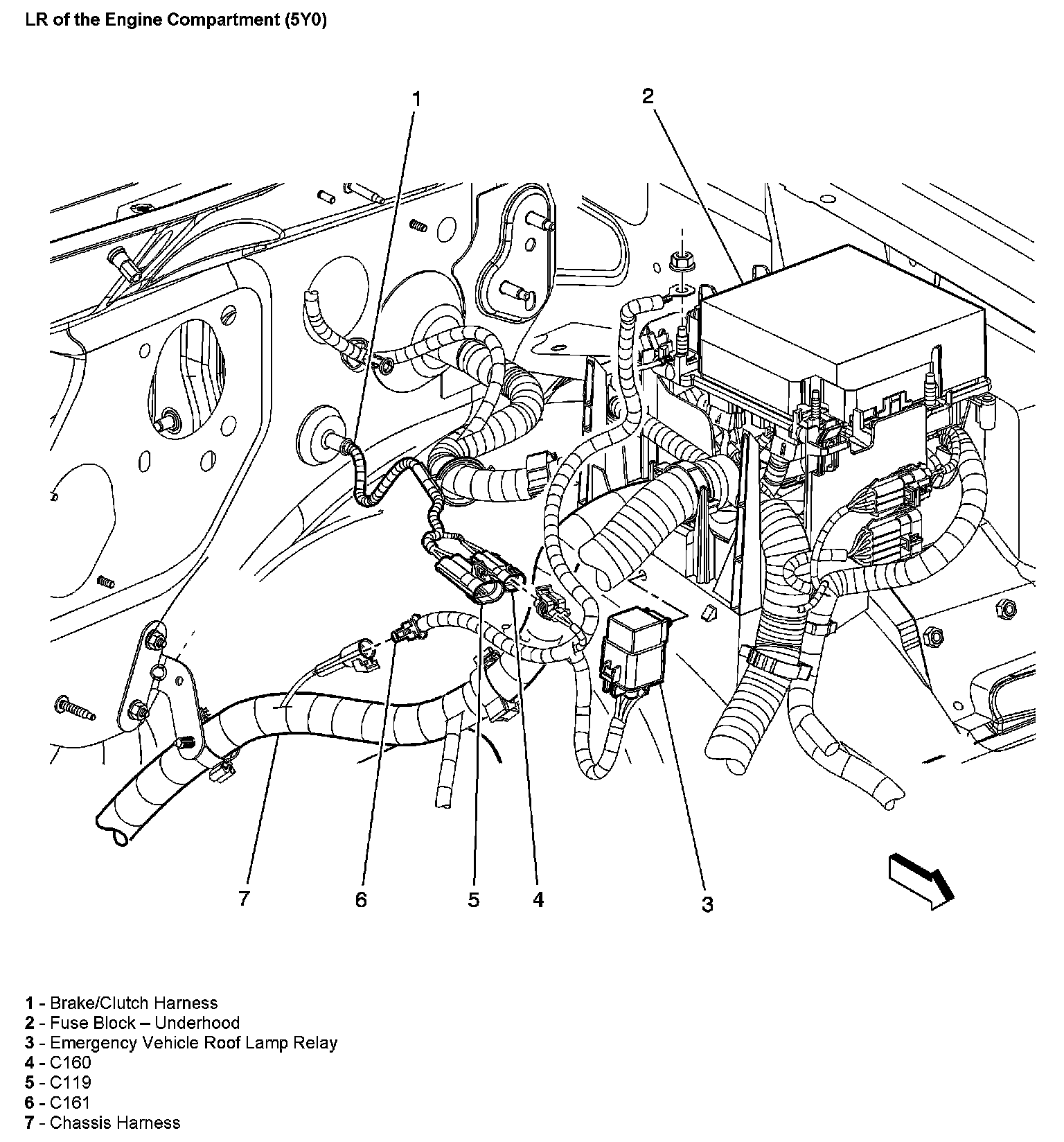 LR of the Engine Compartment (5Y0)

1
2
7
6
5
4
3

1 - Brake/Clutch Harness
2 - Fuse Block – Underhood
3 - Emergency Vehicle Roof Lamp Relay
4 - C160
5 - C119
6 - C161
7 - Chassis Harness